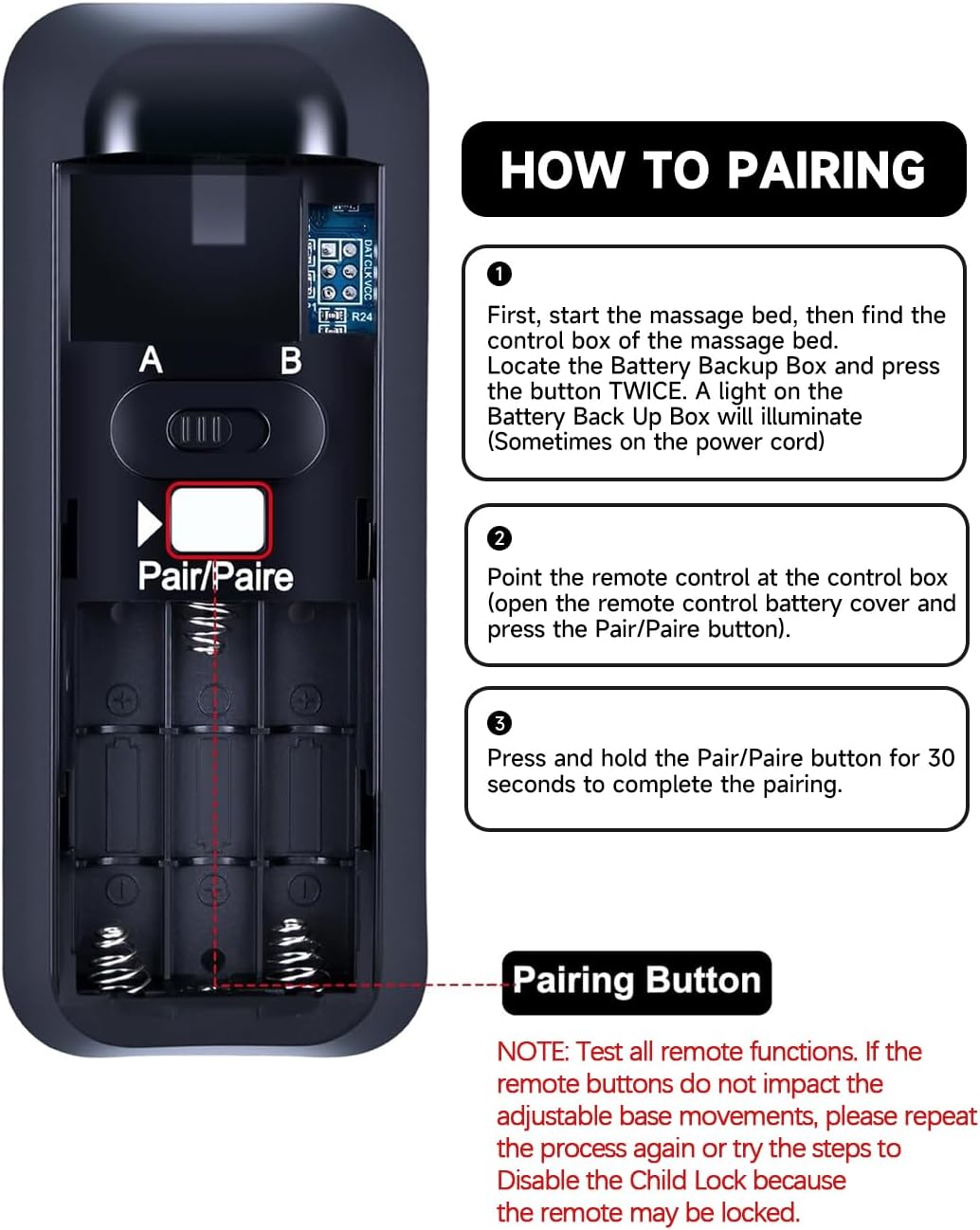 DAT CLK VCC
R24

A B

Pair/Paire

HOW TO PAIRING

❶
First, start the massage bed, then find the control box of the massage bed.
Locate the Battery Backup Box and press the button TWICE. A light on the Battery Back Up Box will illuminate (Sometimes on the power cord)

❷
Point the remote control at the control box (open the remote control battery cover and press the Pair/Paire button).

❸
Press and hold the Pair/Paire button for 30 seconds to complete the pairing.

Pairing Button

NOTE: Test all remote functions. If the remote buttons do not impact the adjustable base movements, please repeat the process again or try the steps to Disable the Child Lock because the remote may be locked.