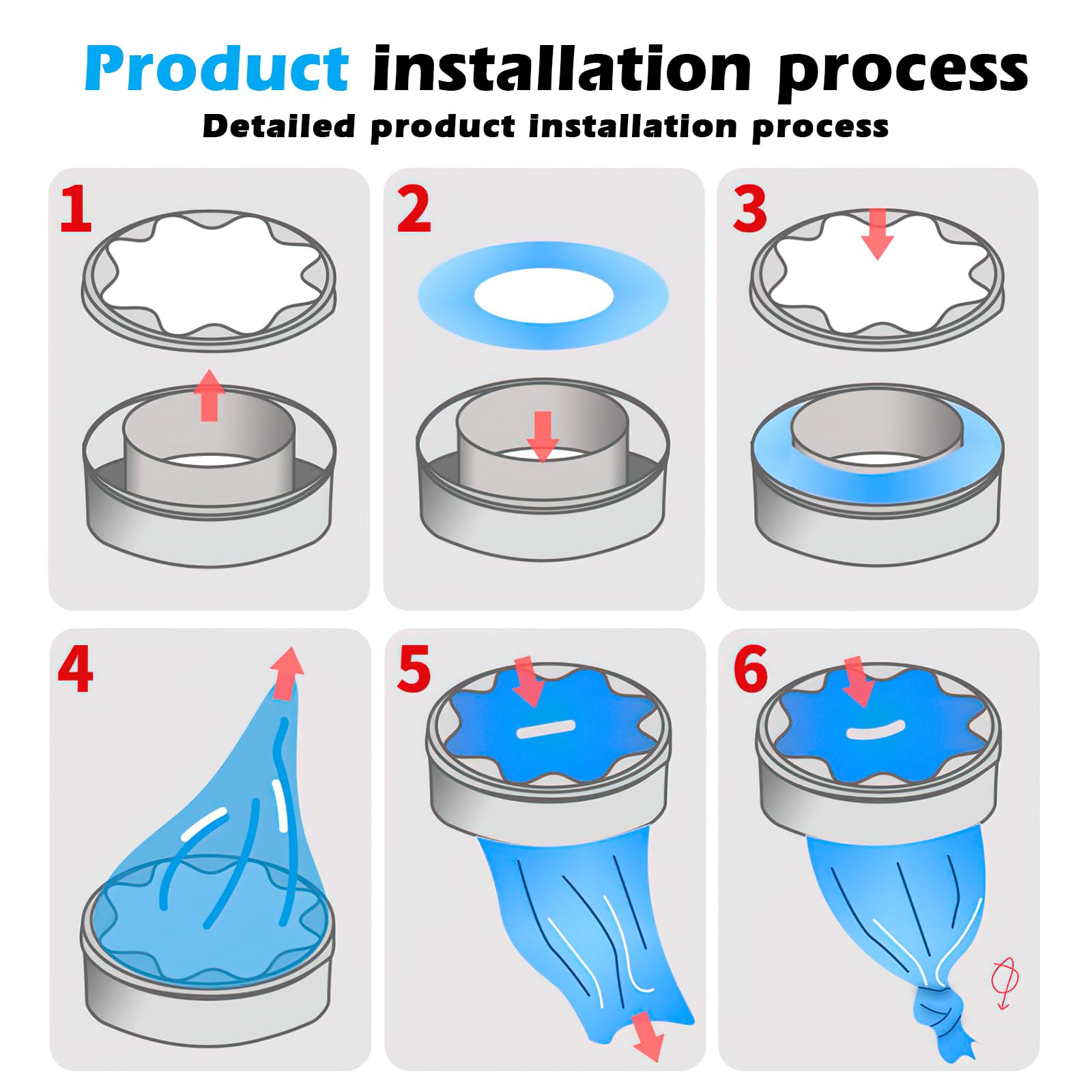 Product installation process
Detailed product installation process

1

2

3

4

5

6