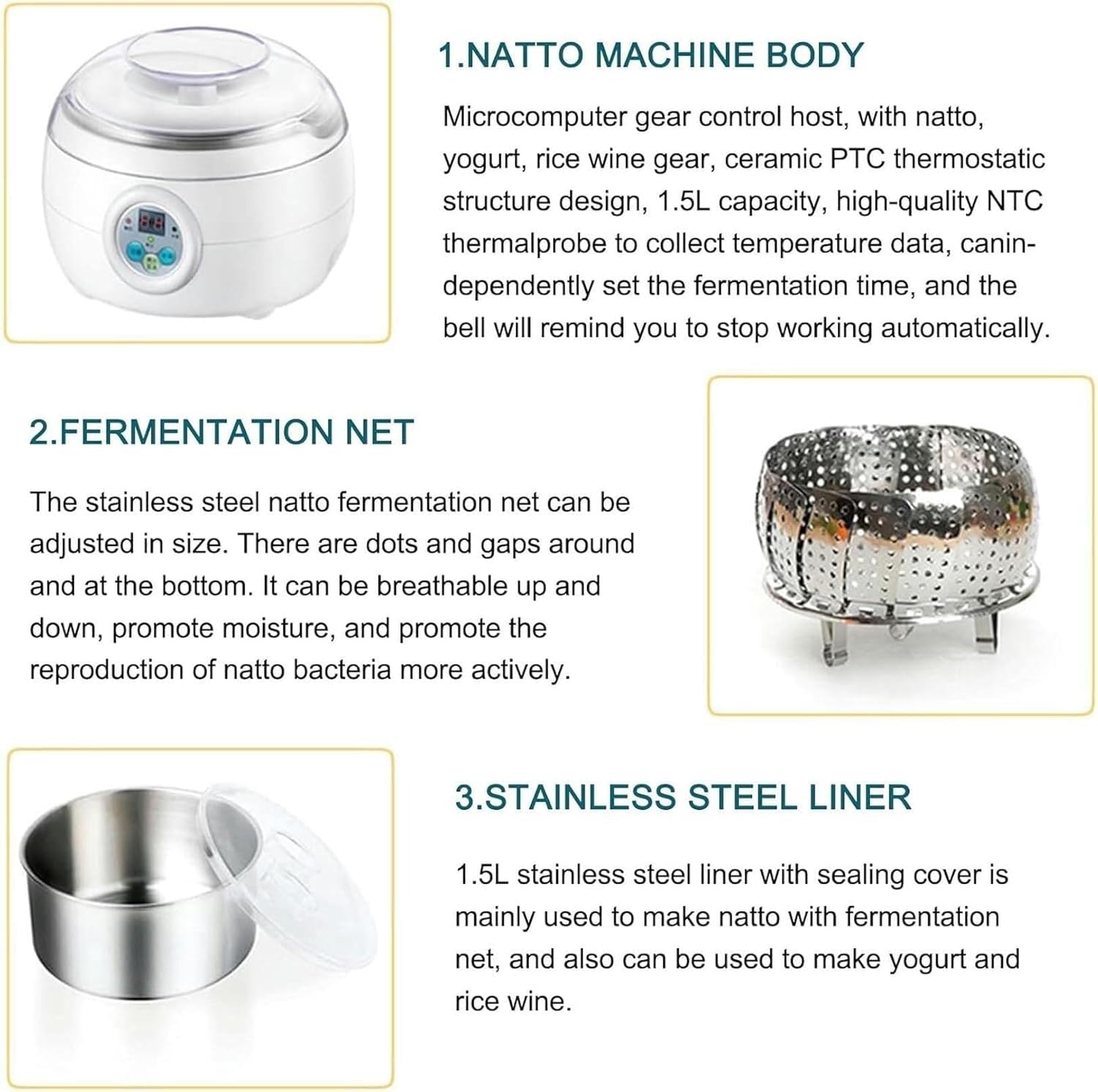 1.NATTO MACHINE BODY

Microcomputer gear control host, with natto, yogurt, rice wine gear, ceramic PTC thermostatic structure design, 1.5L capacity, high-quality NTC thermalprobe to collect temperature data, canindependently set the fermentation time, and the bell will remind you to stop working automatically.

2.FERMENTATION NET

The stainless steel natto fermentation net can be adjusted in size. There are dots and gaps around and at the bottom. It can be breathable up and down, promote moisture, and promote the reproduction of natto bacteria more actively.

3.STAINLESS STEEL LINER

1.5L stainless steel liner with sealing cover is mainly used to make natto with fermentation net, and also can be used to make yogurt and rice wine.