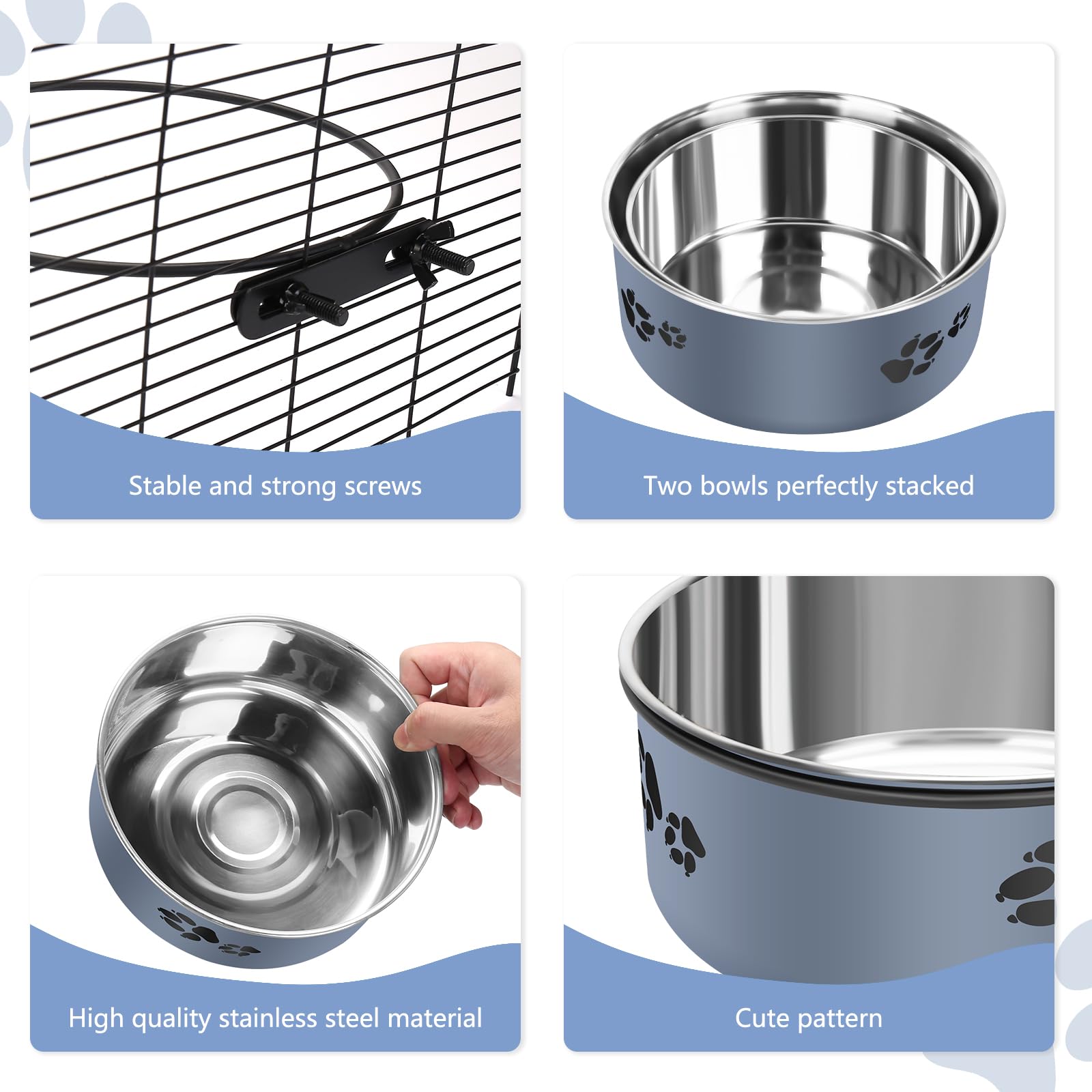 Stable and strong screws

Two bowls perfectly stacked

High quality stainless steel material

Cute pattern