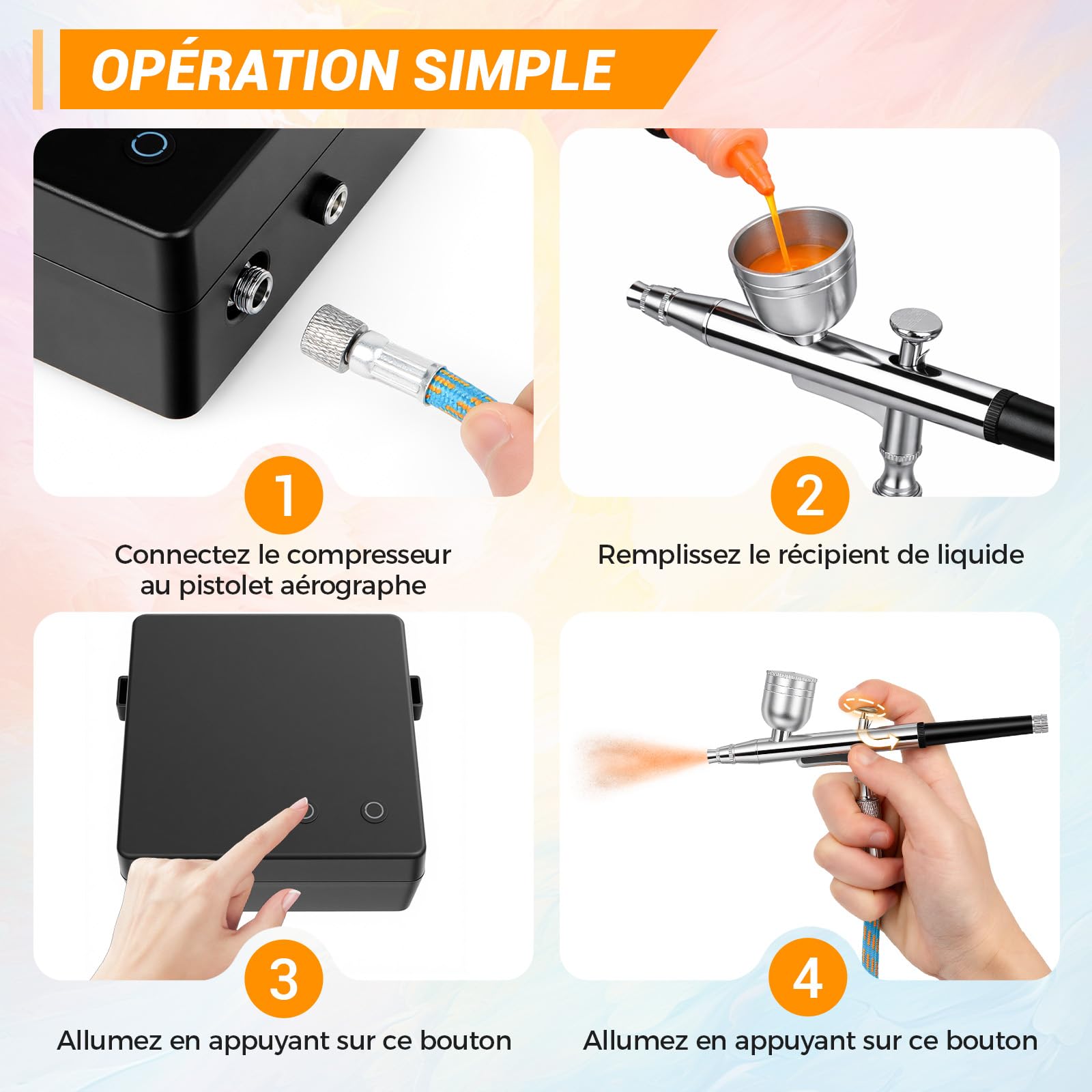 OPÉRATION SIMPLE

1

Connectez le compresseur au pistolet aérographe

2

Remplissez le récipient de liquide

3

Allumez en appuyant sur ce bouton

4

Allumez en appuyant sur ce bouton