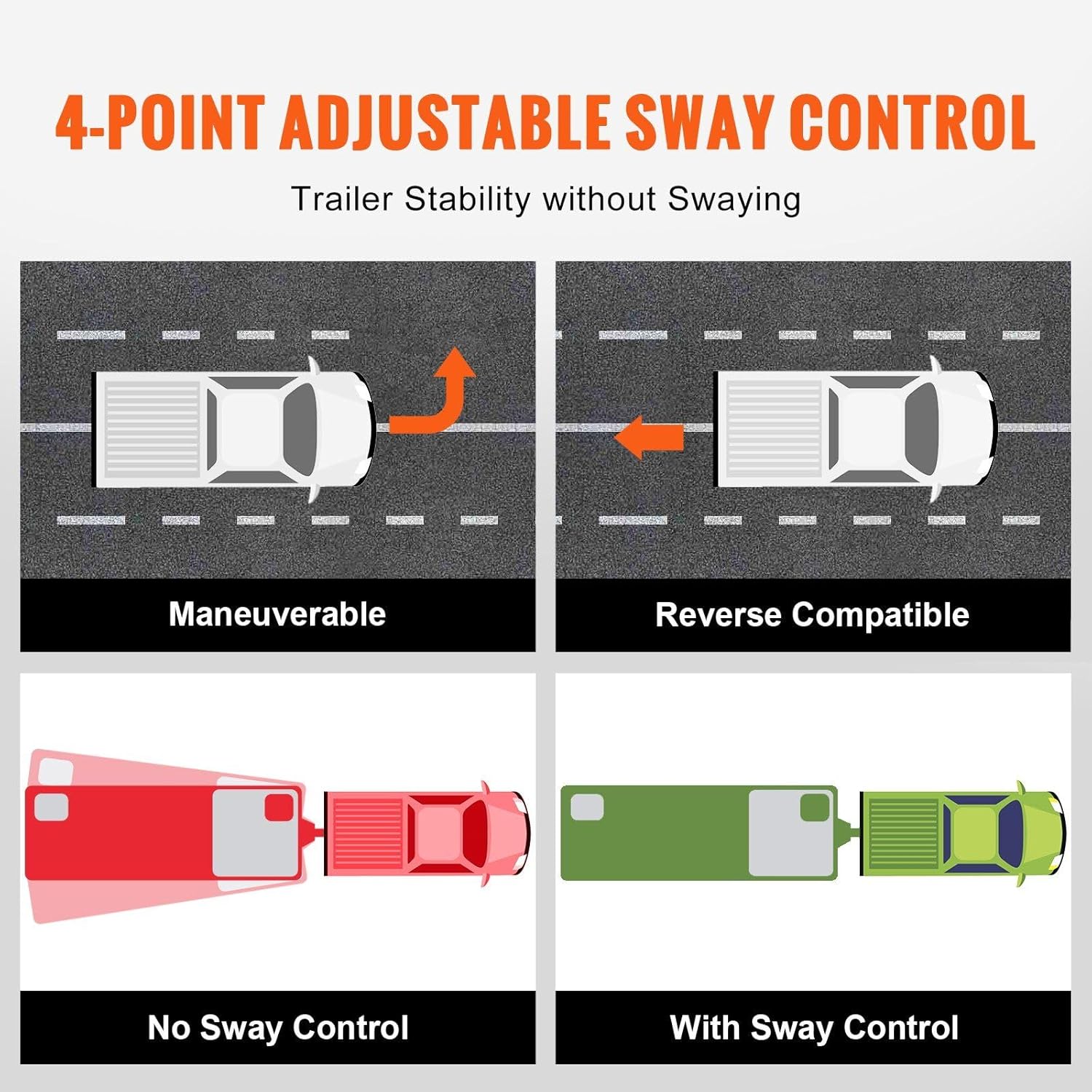 4-POINT ADJUSTABLE SWAY CONTROL

Trailer Stability without Swaying

Maneuverable

Reverse Compatible

No Sway Control

With Sway Control