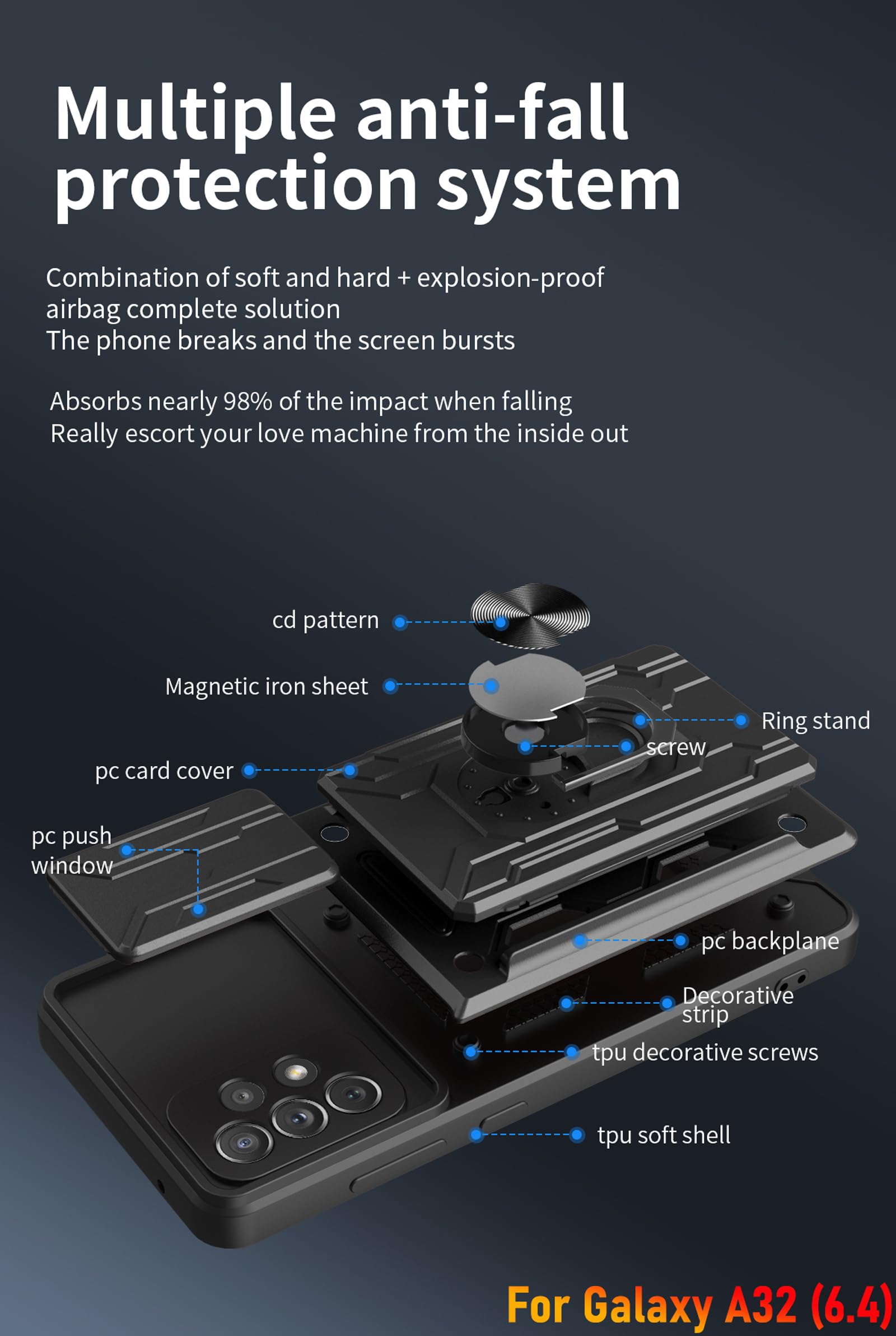 Multiple anti-fall protection system

Combination of soft and hard + explosion-proof airbag complete solution
The phone breaks and the screen bursts

Absorbs nearly 98% of the impact when falling
Really escort your love machine from the inside out

cd pattern

Magnetic iron sheet

Ring stand

screw

pc card cover

pc push window

pc backplane

Decorative strip

tpu decorative screws

tpu soft shell

For Galaxy A32 (6.4)