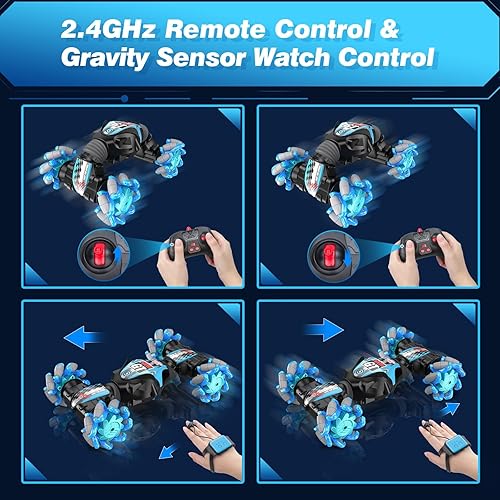 2.4GHz Remote Control &
Gravity Sensor Watch Control