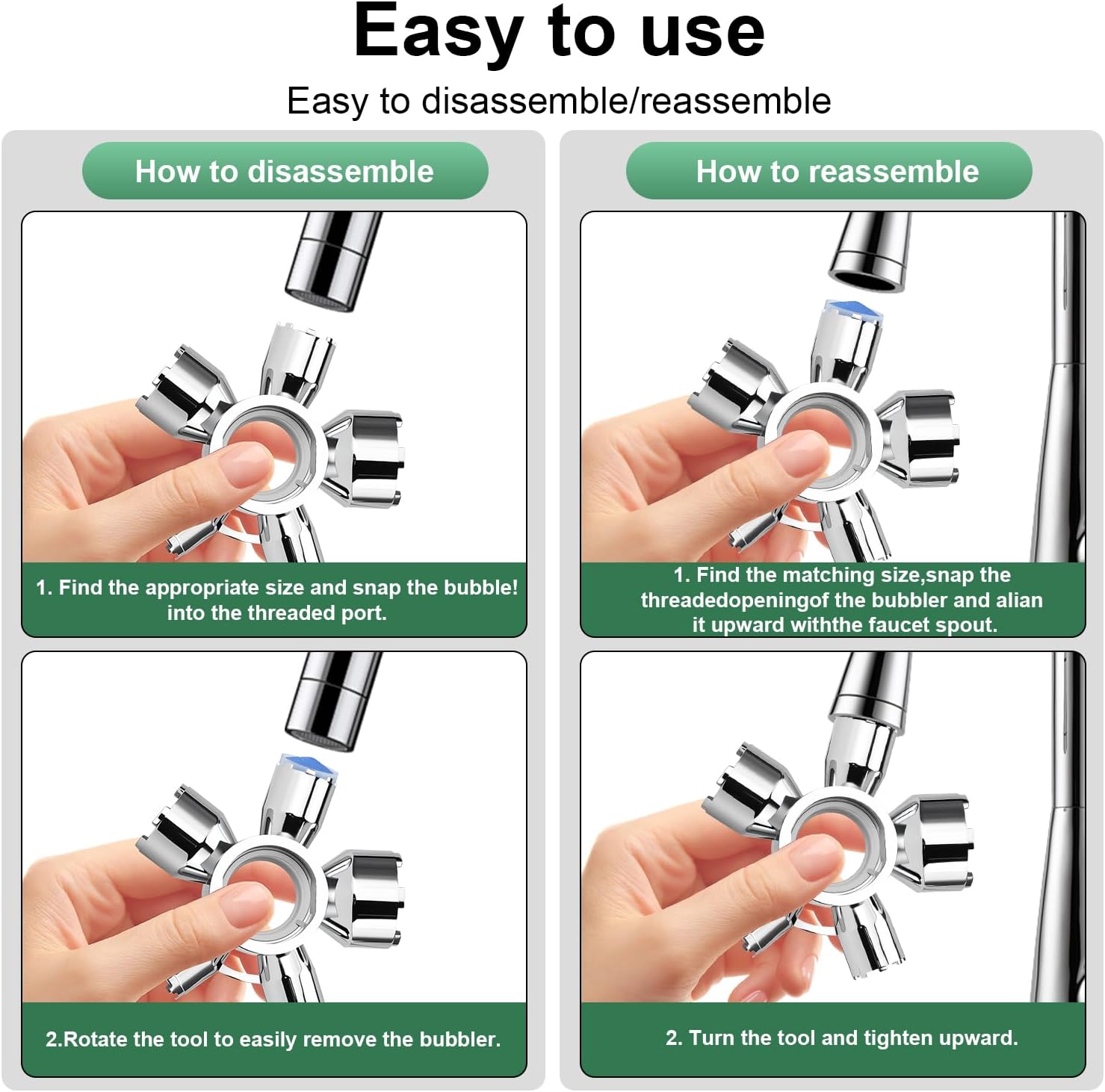 Easy to use

Easy to disassemble/reassemble

How to disassemble

1. Find the appropriate size and snap the bubble! into the threaded port.

2.Rotate the tool to easily remove the bubbler.

How to reassemble

1. Find the matching size,snap the threadedopeningof the bubbler and alian it upward withthe faucet spout.

2. Turn the tool and tighten upward.