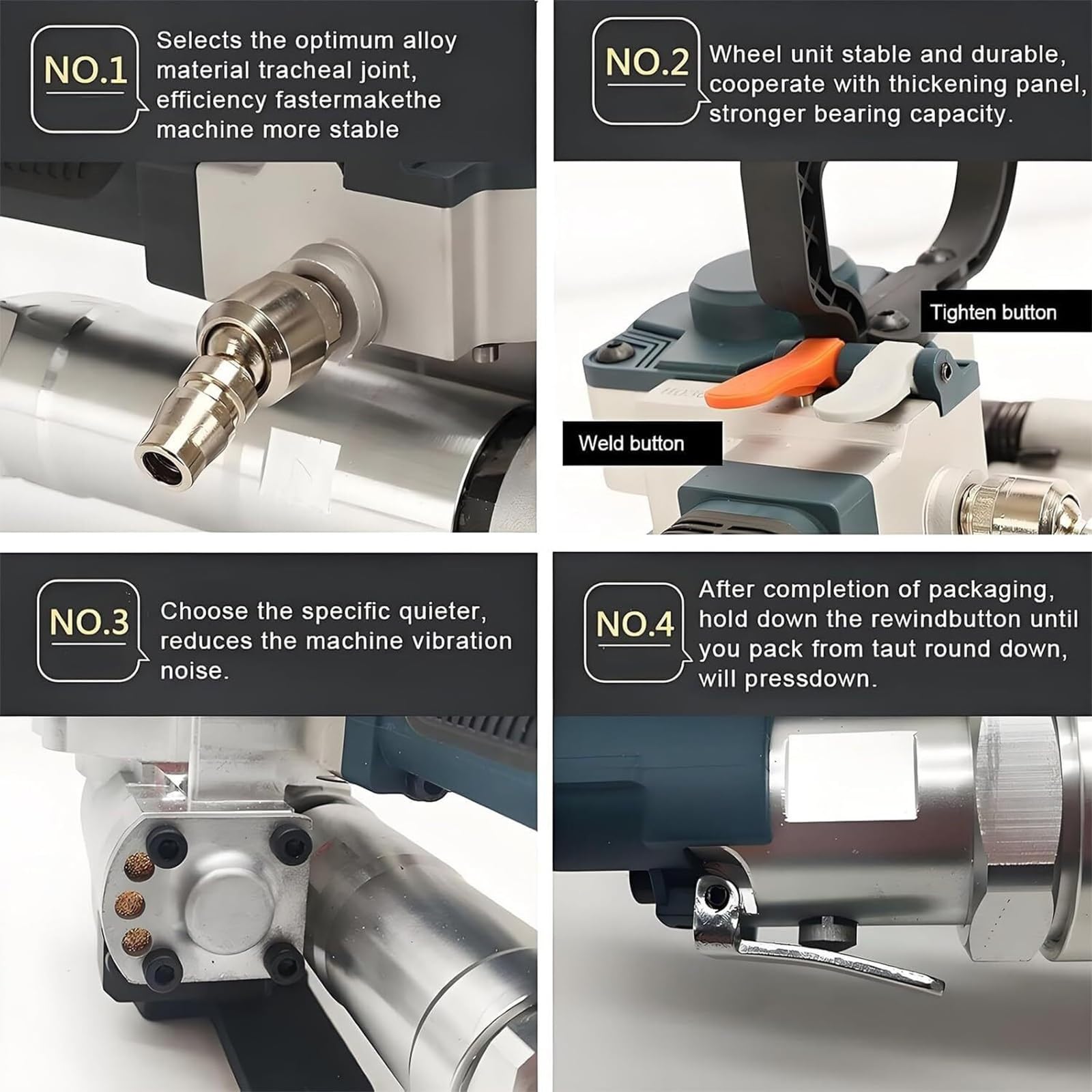 NO.1

Selects the optimum alloy material tracheal joint, efficiency fastermakethe machine more stable

NO.2

Wheel unit stable and durable, cooperate with thickening panel, stronger bearing capacity.

Tighten button

Weld button

NO.3

Choose the specific quieter, reduces the machine vibration noise.

NO.4

After completion of packaging, hold down the rewindbutton until you pack from taut round down, will pressdown.