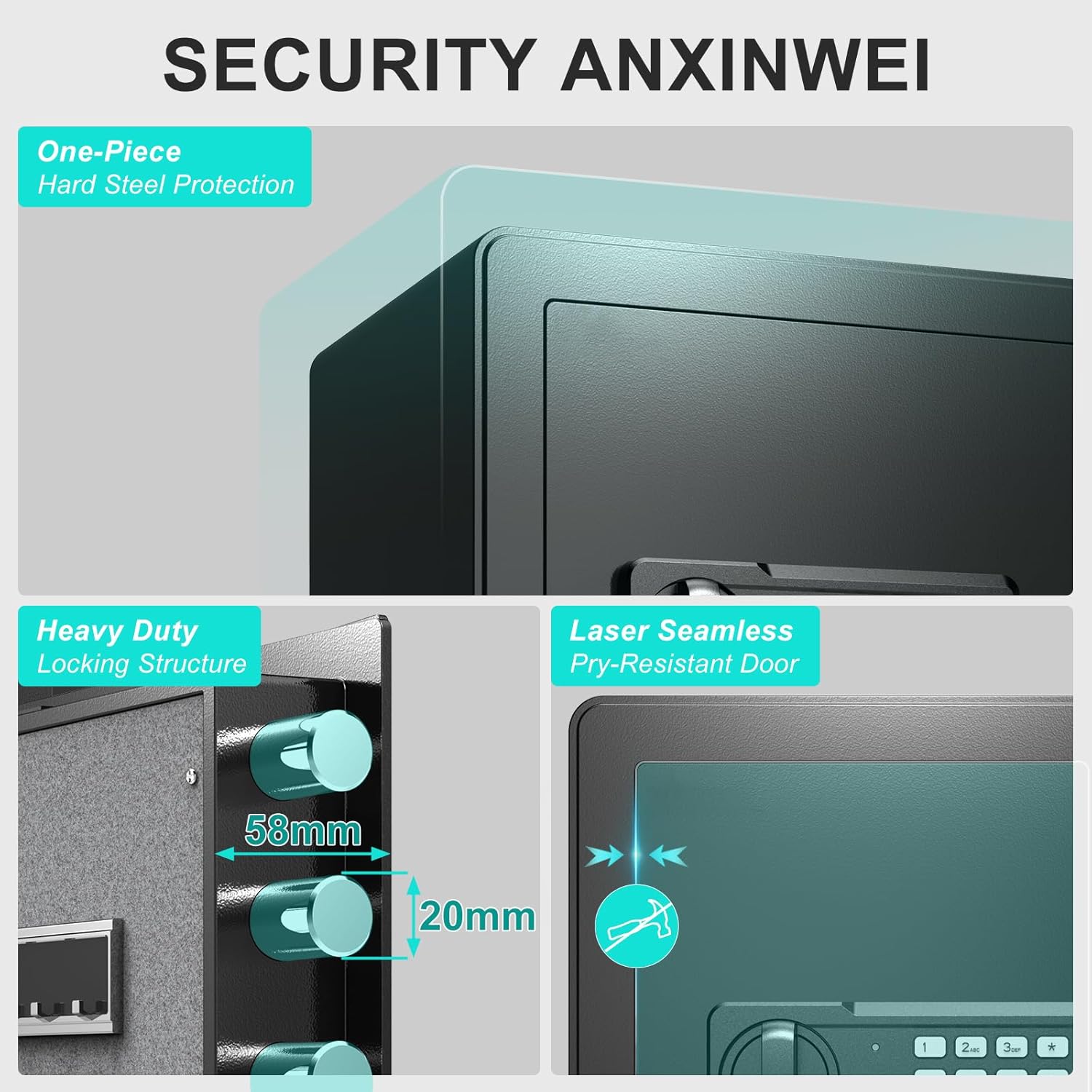 SECURITY ANXINWEI

One-Piece
Hard Steel Protection

Heavy Duty
Locking Structure

58mm

20mm

Laser Seamless
Pry-Resistant Door

1 2ABC 3DEF *