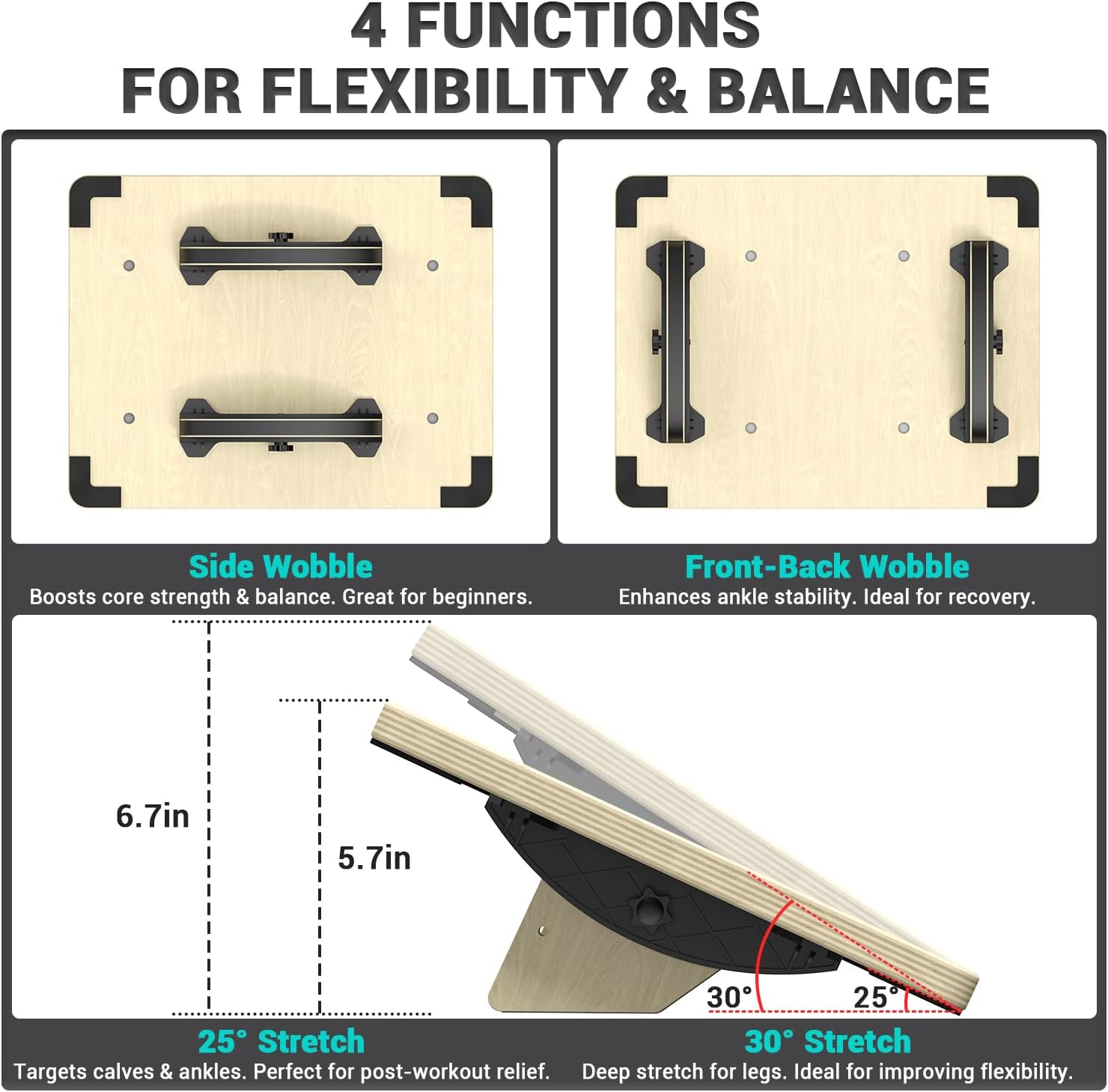 4 FUNCTIONS
FOR FLEXIBILITY & BALANCE

Side Wobble
Boosts core strength & balance. Great for beginners.

Front-Back Wobble
Enhances ankle stability. Ideal for recovery.

6.7in

5.7in

30°

25°

25° Stretch
Targets calves & ankles. Perfect for post-workout relief.

30° Stretch
Deep stretch for legs. Ideal for improving flexibility.