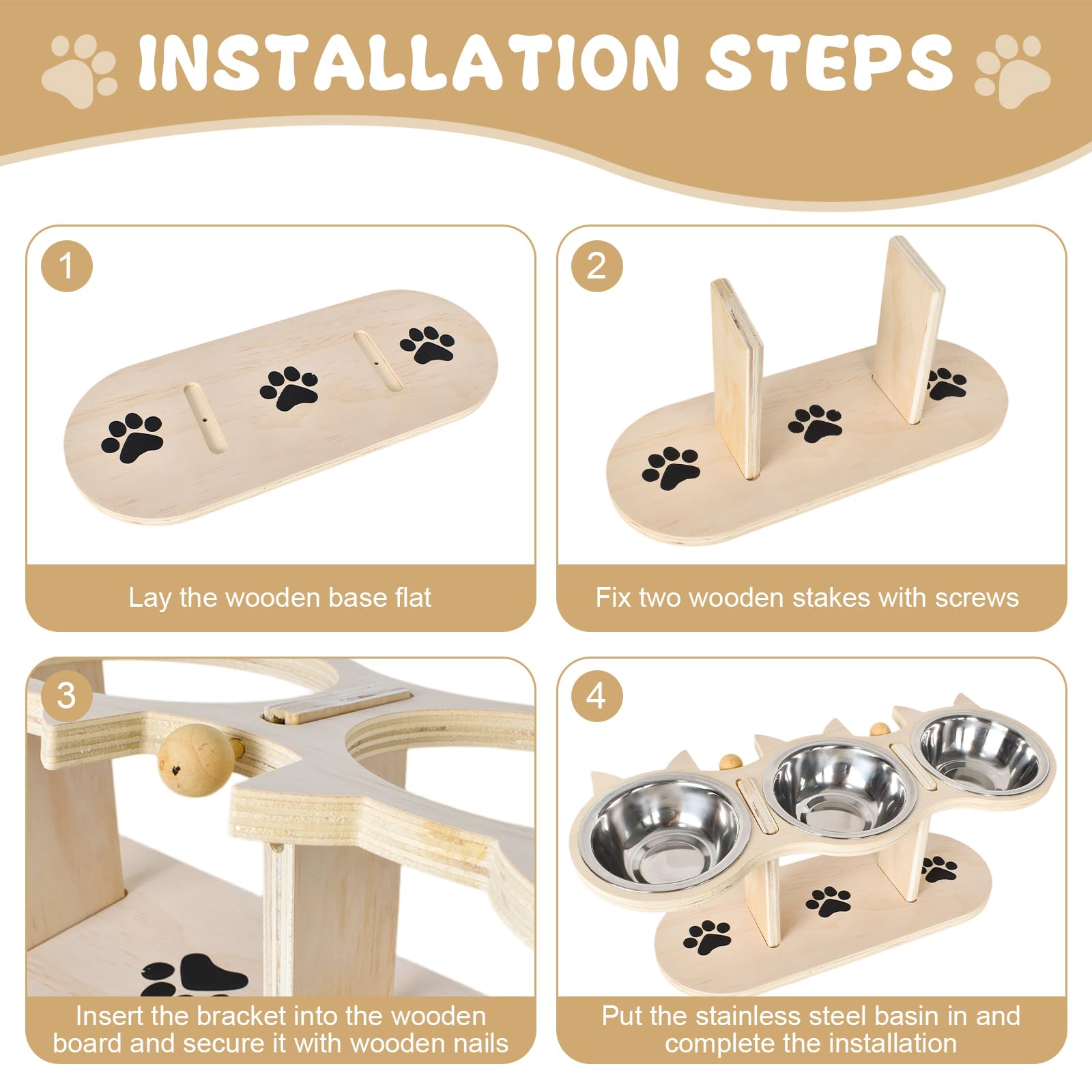 INSTALLATION STEPS

1

Lay the wooden base flat

2

Fix two wooden stakes with screws

3

Insert the bracket into the wooden board and secure it with wooden nails

4

Put the stainless steel basin in and complete the installation