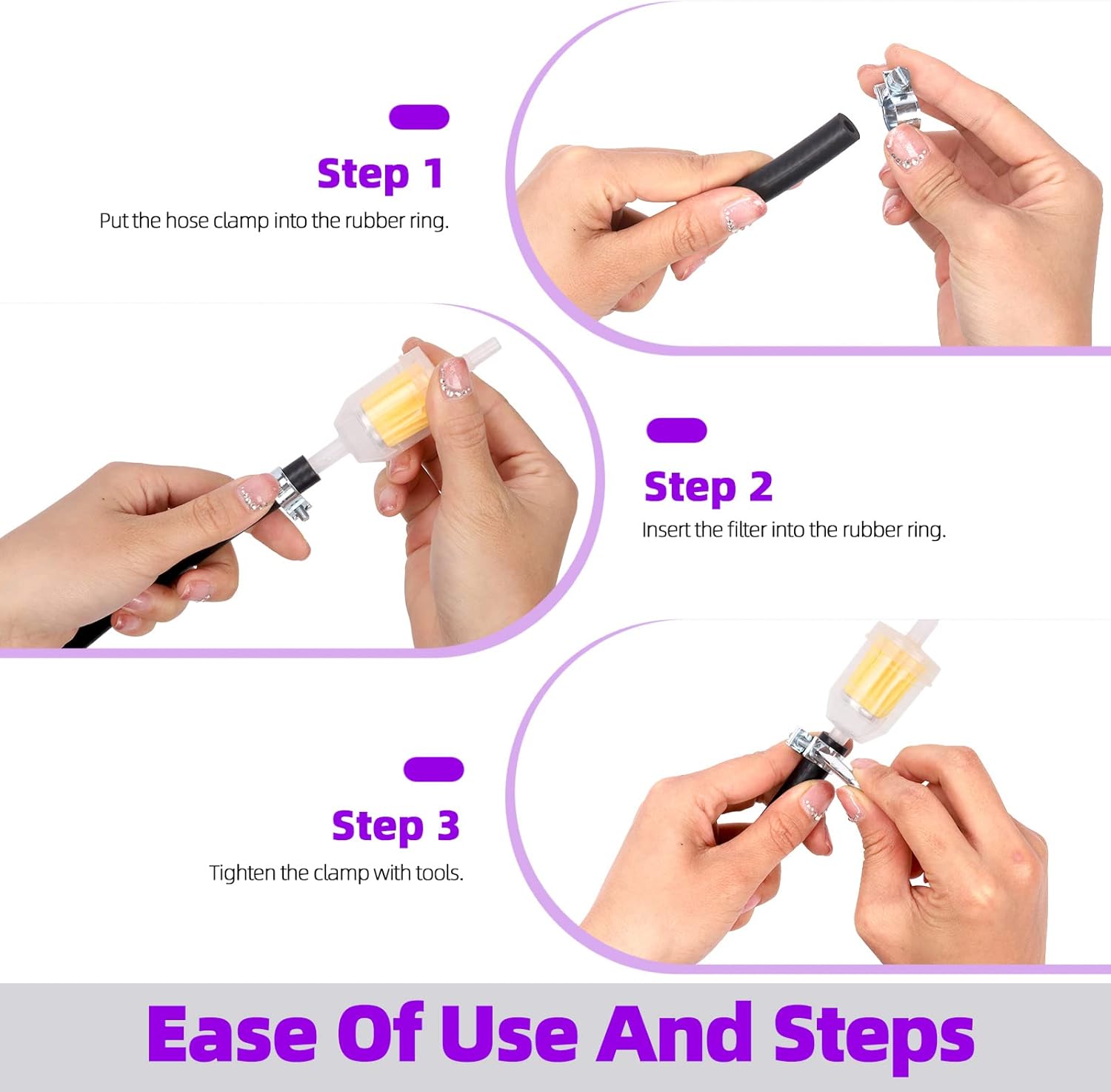 Step 1
Put the hose clamp into the rubber ring.

Step 2
Insert the filter into the rubber ring.

Step 3
Tighten the clamp with tools.

Ease Of Use And Steps