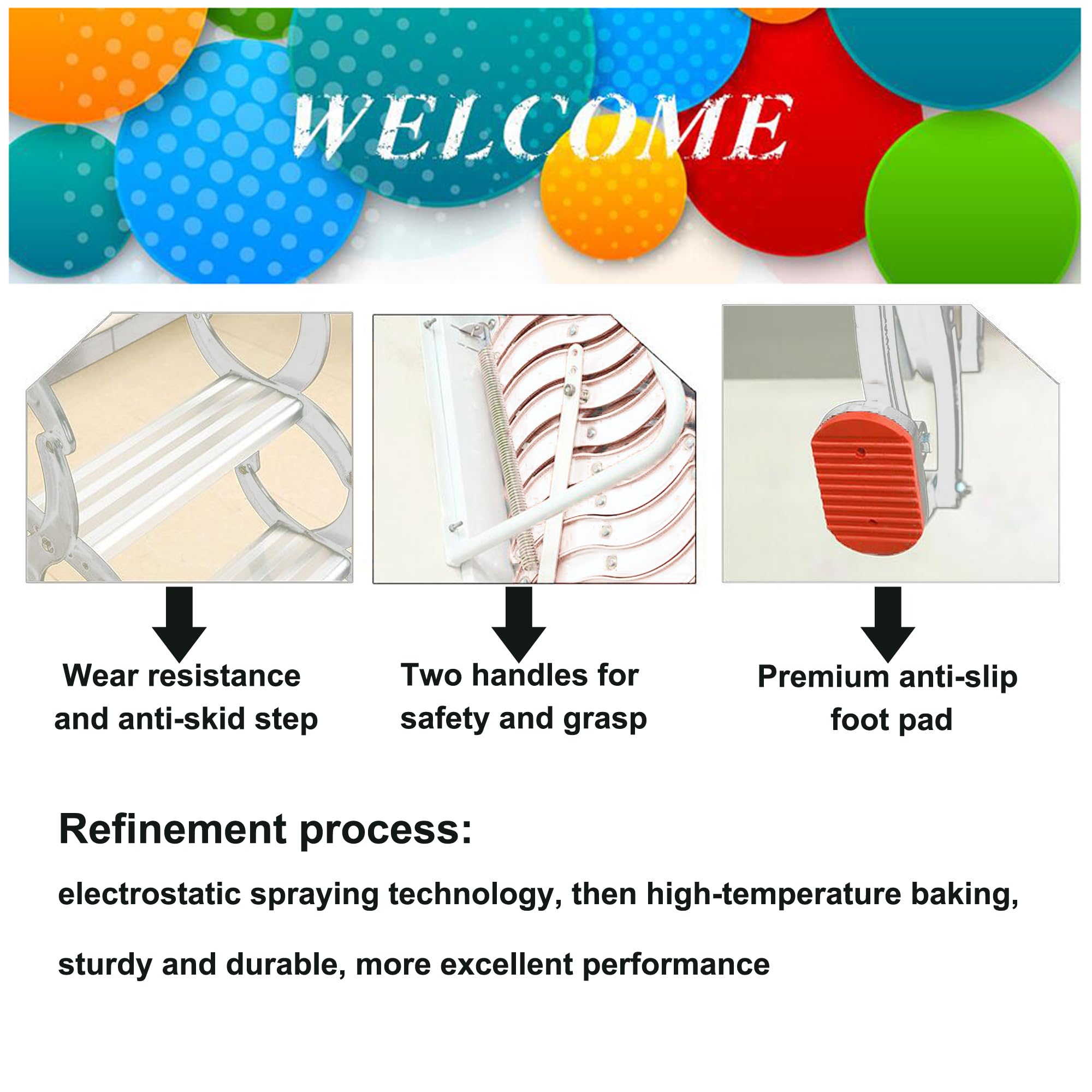 WELCOME

Wear resistance and anti-skid step

Two handles for safety and grasp

Premium anti-slip foot pad

Refinement process:

electrostatic spraying technology, then high-temperature baking,

sturdy and durable, more excellent performance