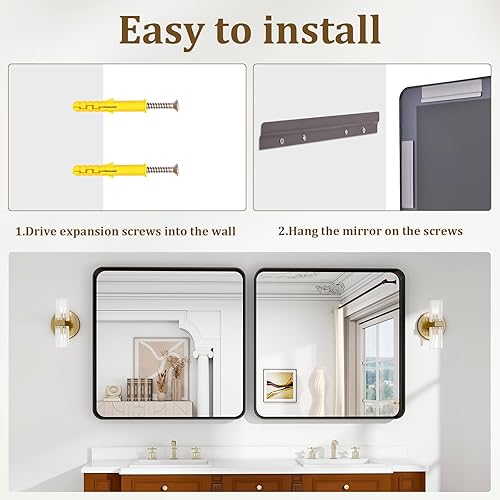 Easy to install

1.Drive expansion screws into the wall

2.Hang the mirror on the screws