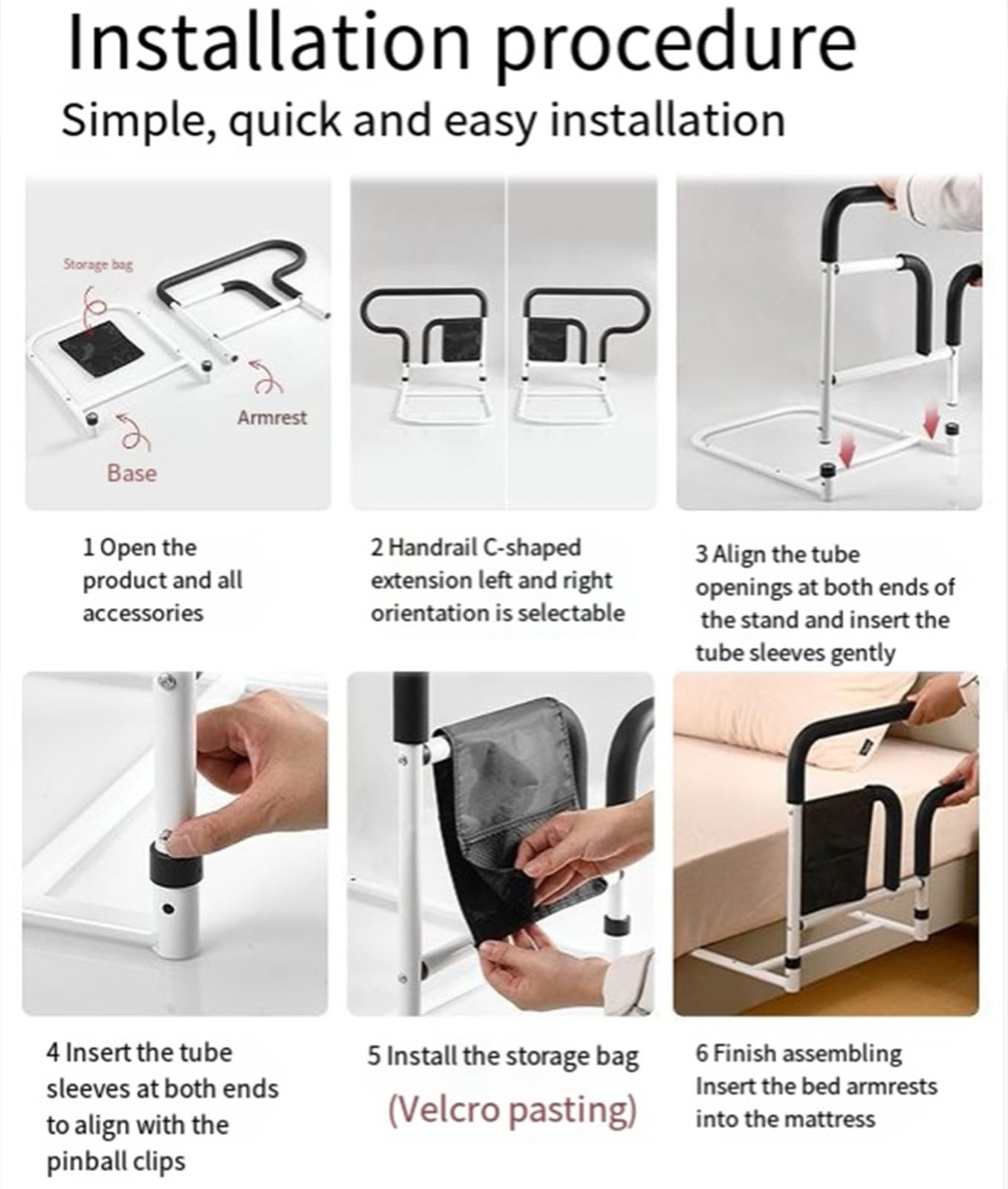 Installation procedure

Simple, quick and easy installation

Storage bag

Armrest

Base

1 Open the product and all accessories

2 Handrail C-shaped extension left and right orientation is selectable

3 Align the tube openings at both ends of the stand and insert the tube sleeves gently

4 Insert the tube sleeves at both ends to align with the pinball clips

5 Install the storage bag

(Velcro pasting)

6 Finish assembling
Insert the bed armrests into the mattress