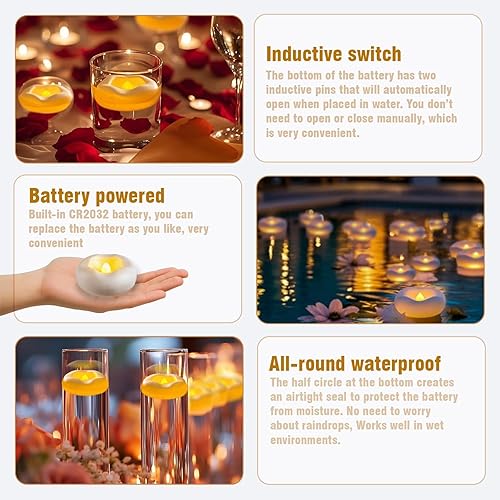 Inductive switch

The bottom of the battery has two inductive pins that will automatically open when placed in water. You don't need to open or close manually, which is very convenient.

Battery powered

Built-in CR2032 battery, you can replace the battery as you like, very convenient

All-round waterproof

The half circle at the bottom creates an airtight seal to protect the battery from moisture. No need to worry about raindrops, Works well in wet environments.