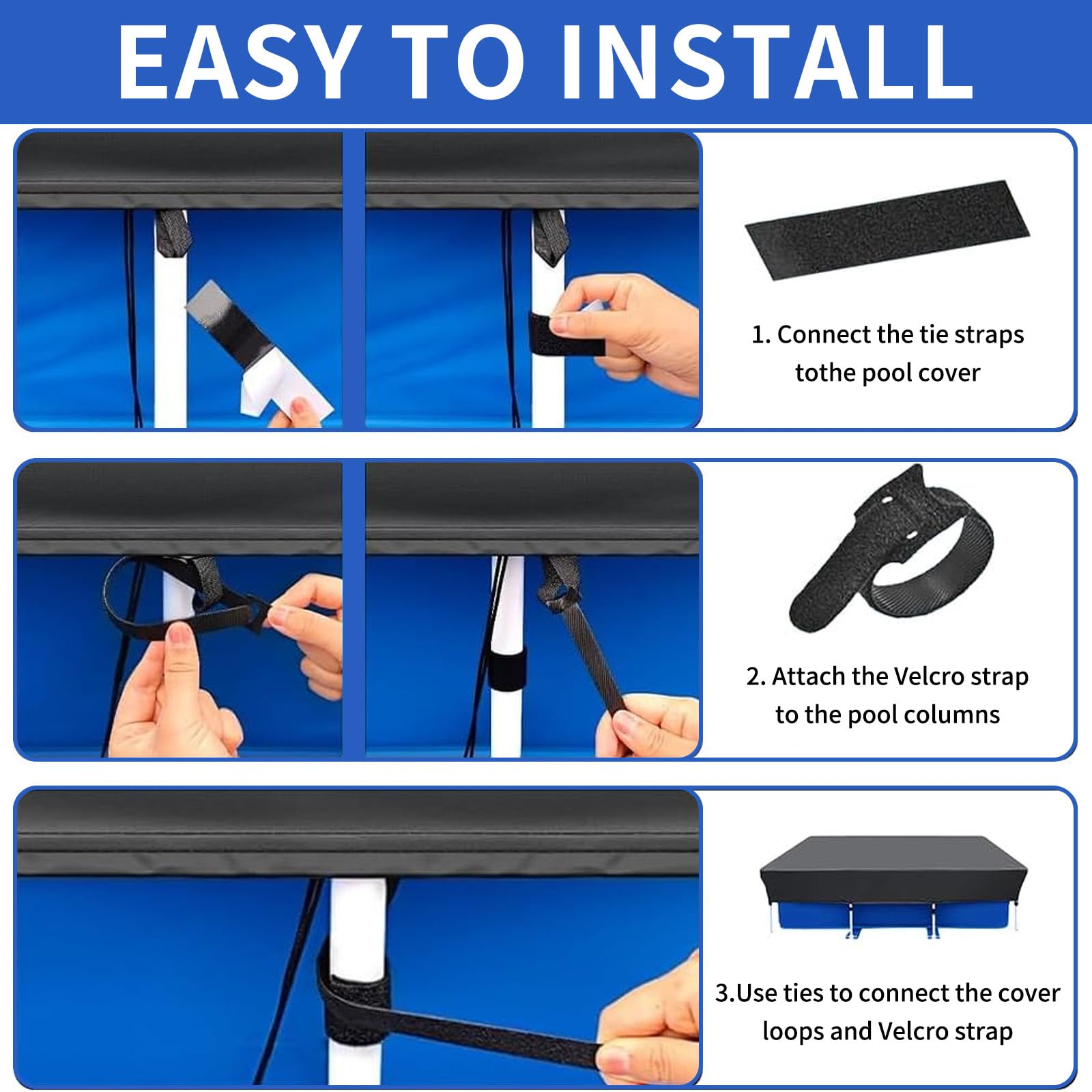 EASY TO INSTALL

1. Connect the tie straps tothe pool cover

2. Attach the Velcro strap to the pool columns

3.Use ties to connect the cover loops and Velcro strap