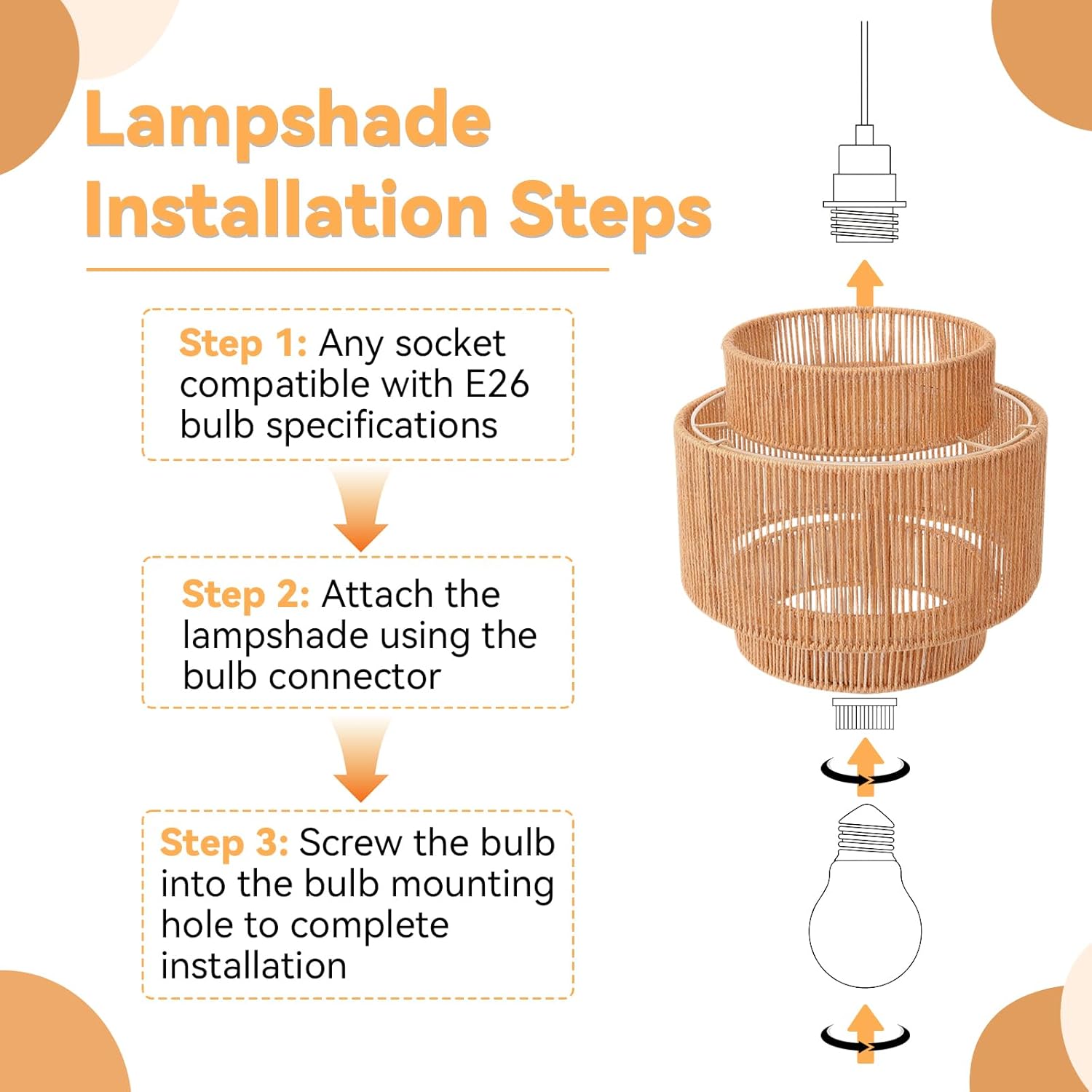 Lampshade Installation Steps

Step 1: Any socket compatible with E26 bulb specifications

Step 2: Attach the lampshade using the bulb connector

Step 3: Screw the bulb into the bulb mounting hole to complete installation