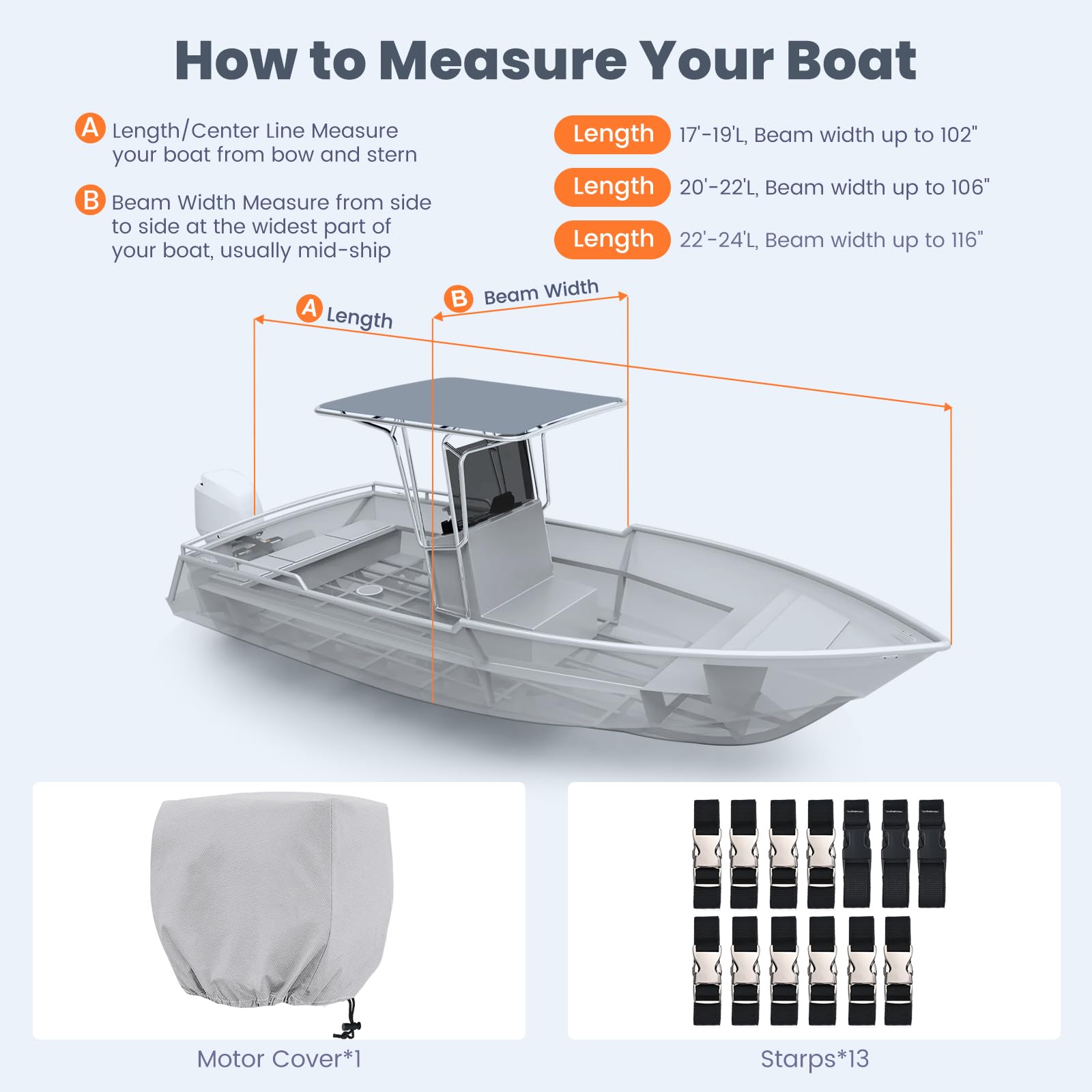 How to Measure Your Boat

A Length/Center Line Measure your boat from bow and stern

B Beam Width Measure from side to side at the widest part of your boat, usually mid-ship

Length 17'-19'L, Beam width up to 102"

Length 20'-22'L, Beam width up to 106"

Length 22'-24'L, Beam width up to 116"

A Length

B Beam Width

Motor Cover*1

Starps*13