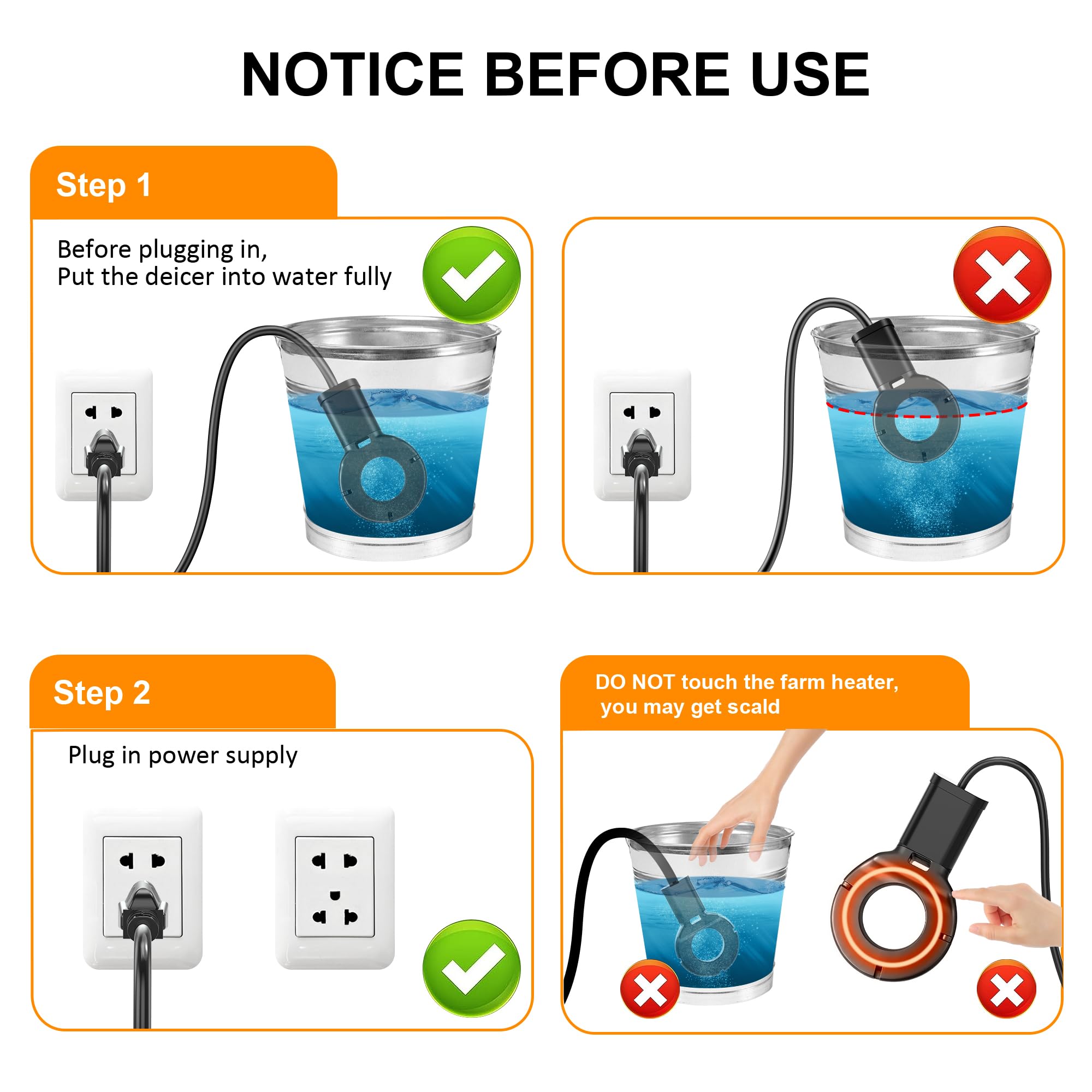 NOTICE BEFORE USE

Step 1

Before plugging in,
Put the deicer into water fully

Step 2

Plug in power supply

DO NOT touch the farm heater,
you may get scald