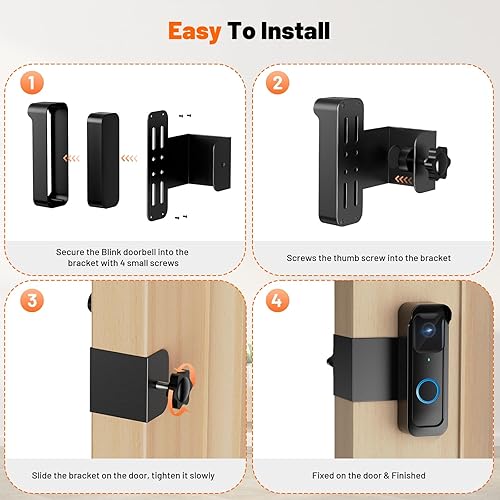 Easy To Install

1

Secure the Blink doorbell into the bracket with 4 small screws

2

Screws the thumb screw into the bracket

3

Slide the bracket on the door, tighten it slowly

4

Fixed on the door & Finished