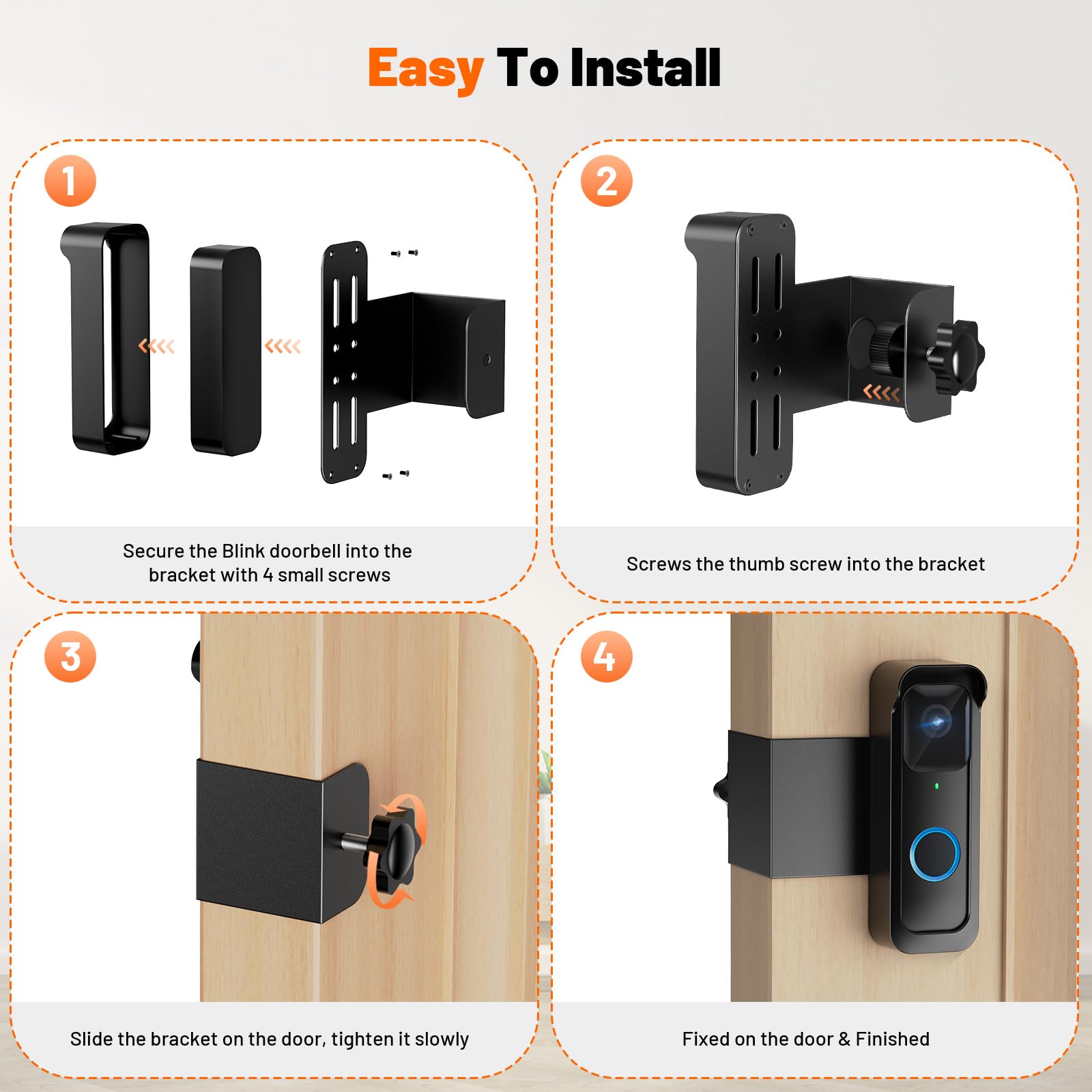 Easy To Install

1

Secure the Blink doorbell into the bracket with 4 small screws

2

Screws the thumb screw into the bracket

3

Slide the bracket on the door, tighten it slowly

4

Fixed on the door & Finished