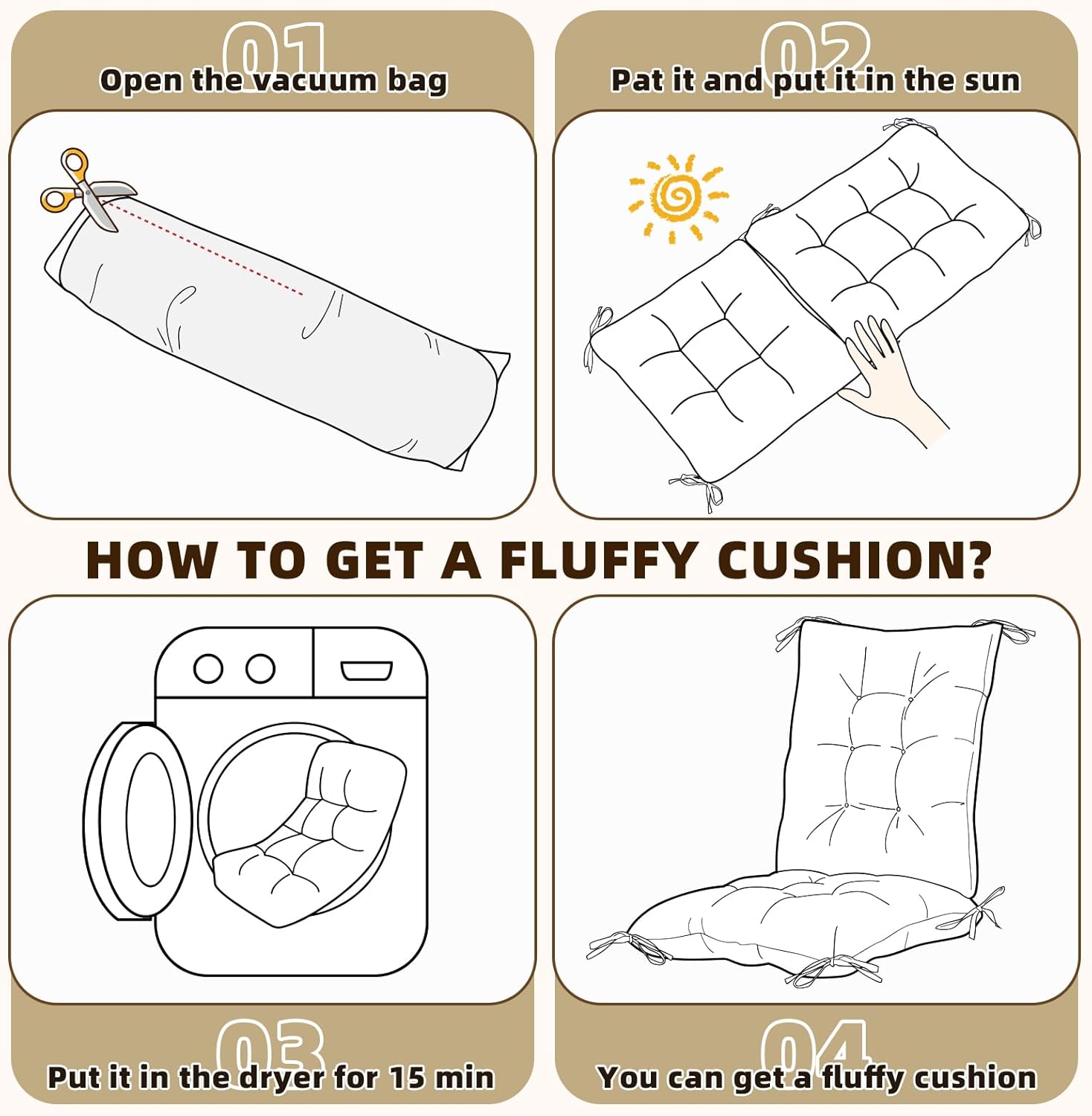 01
Open the vacuum bag

02
Pat it and put it in the sun

HOW TO GET A FLUFFY CUSHION?

03
Put it in the dryer for 15 min

04
You can get a fluffy cushion