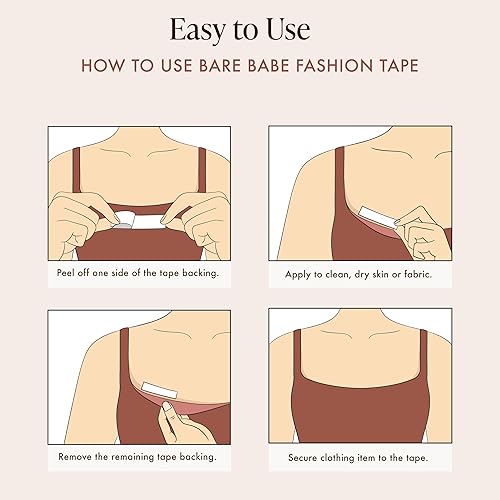 Easy to Use

HOW TO USE BARE BABE FASHION TAPE

Peel off one side of the tape backing.

Apply to clean, dry skin or fabric.

Remove the remaining tape backing.

Secure clothing item to the tape.