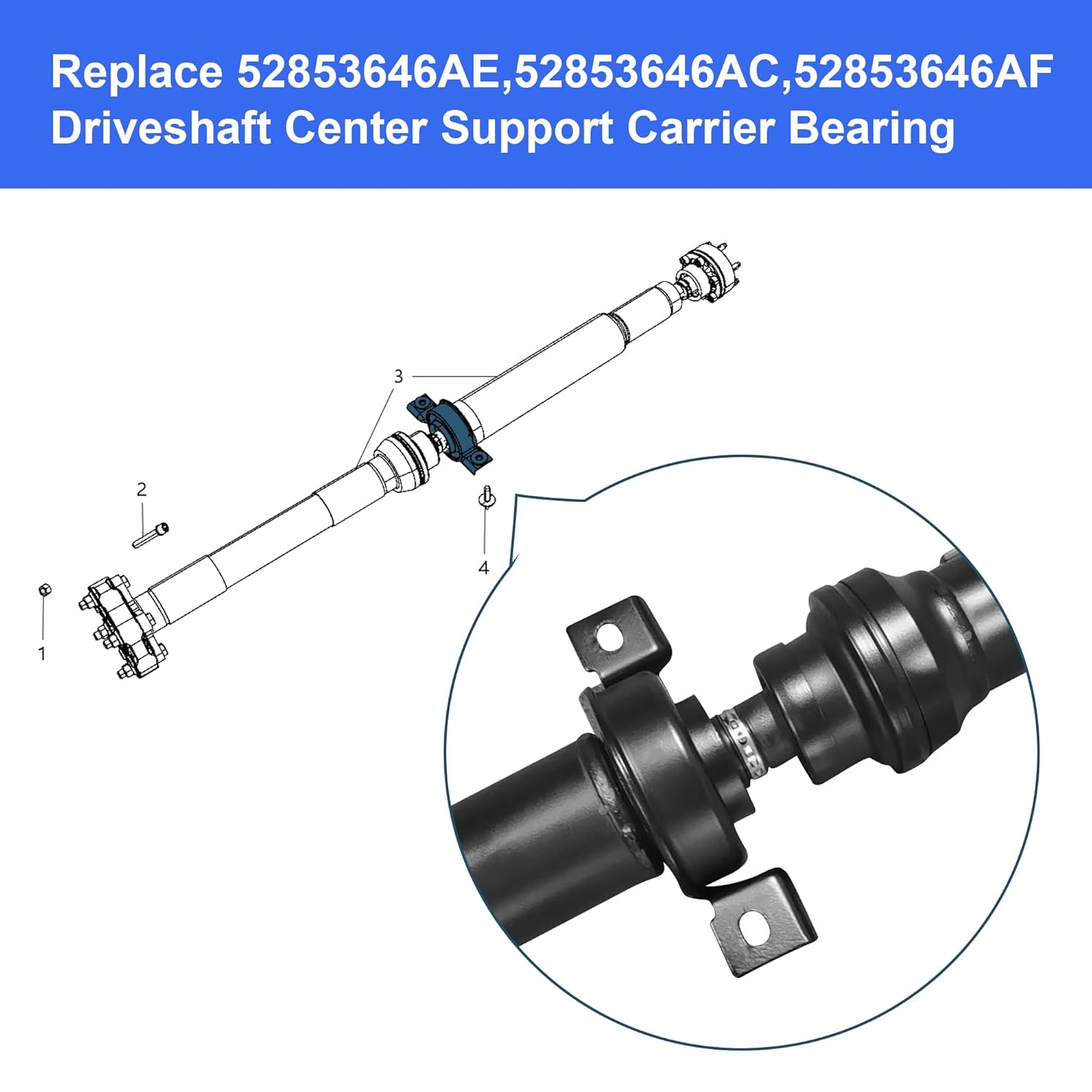 Replace 52853646AE,52853646AC,52853646AF
Driveshaft Center Support Carrier Bearing

3

2

4

1