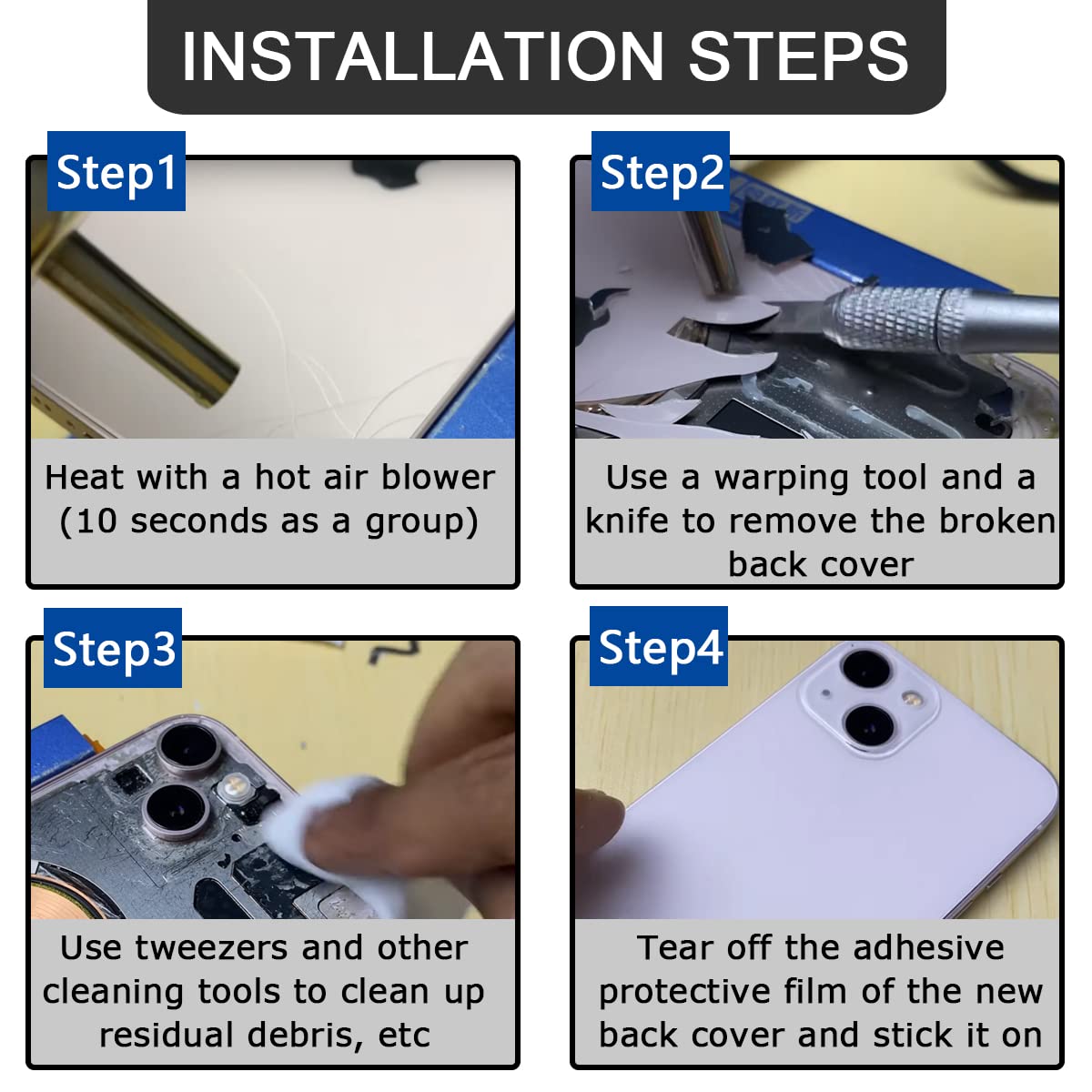 INSTALLATION STEPS

Step1

Heat with a hot air blower (10 seconds as a group)

Step2

Use a warping tool and a knife to remove the broken back cover

Step3

Use tweezers and other cleaning tools to clean up residual debris, etc

Step4

Tear off the adhesive protective film of the new back cover and stick it on