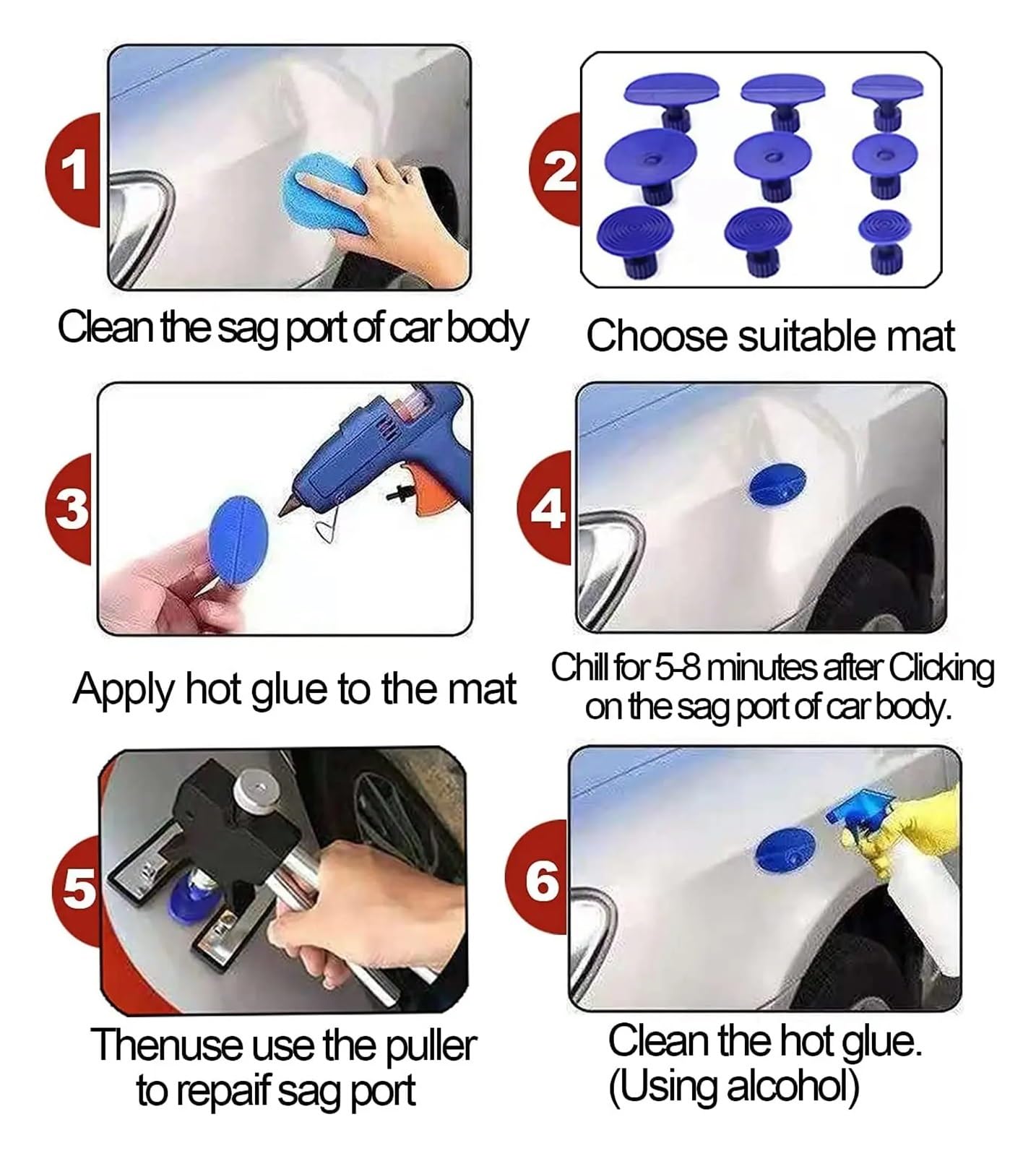 1

Clean the sag port of car body

2

Choose suitable mat

3

Apply hot glue to the mat

4

Chill for 5-8 minutes after Clicking on the sag port of car body.

5

Thenuse use the puller to repaif sag port

6

Clean the hot glue. (Using alcohol)