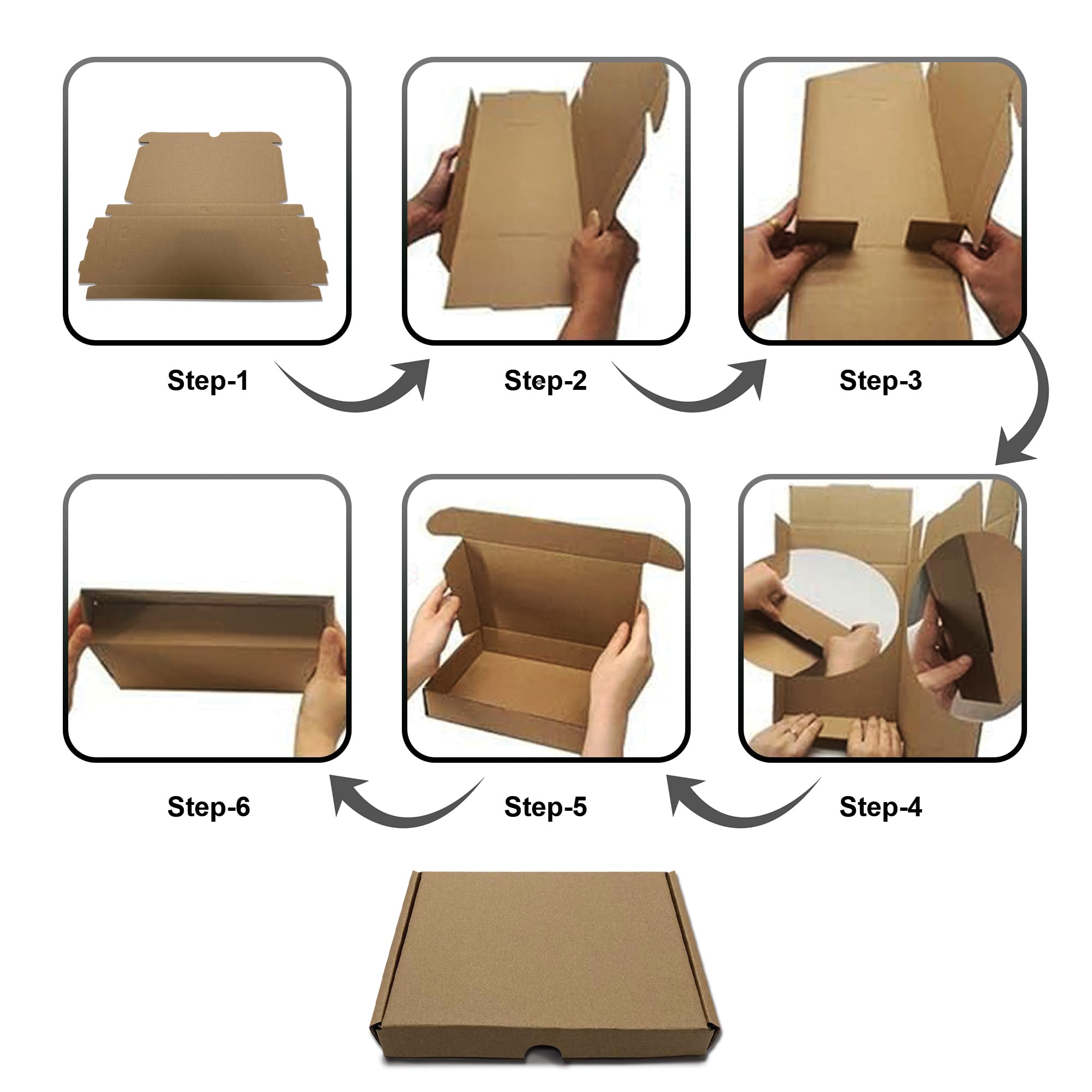 Step-1

Step-2

Step-3

Step-6

Step-5

Step-4