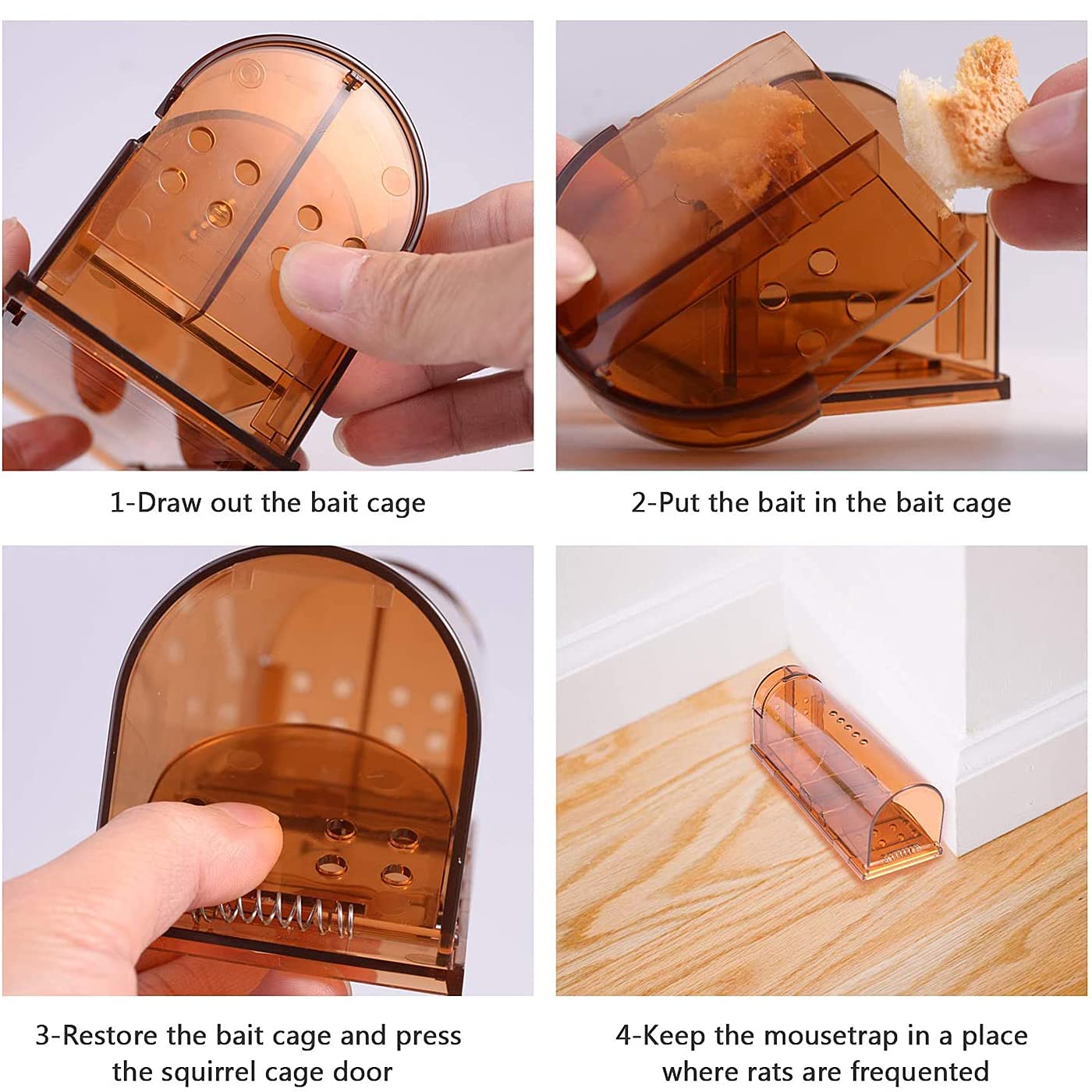 1-Draw out the bait cage

2-Put the bait in the bait cage

3-Restore the bait cage and press the squirrel cage door

4-Keep the mousetrap in a place where rats are frequented