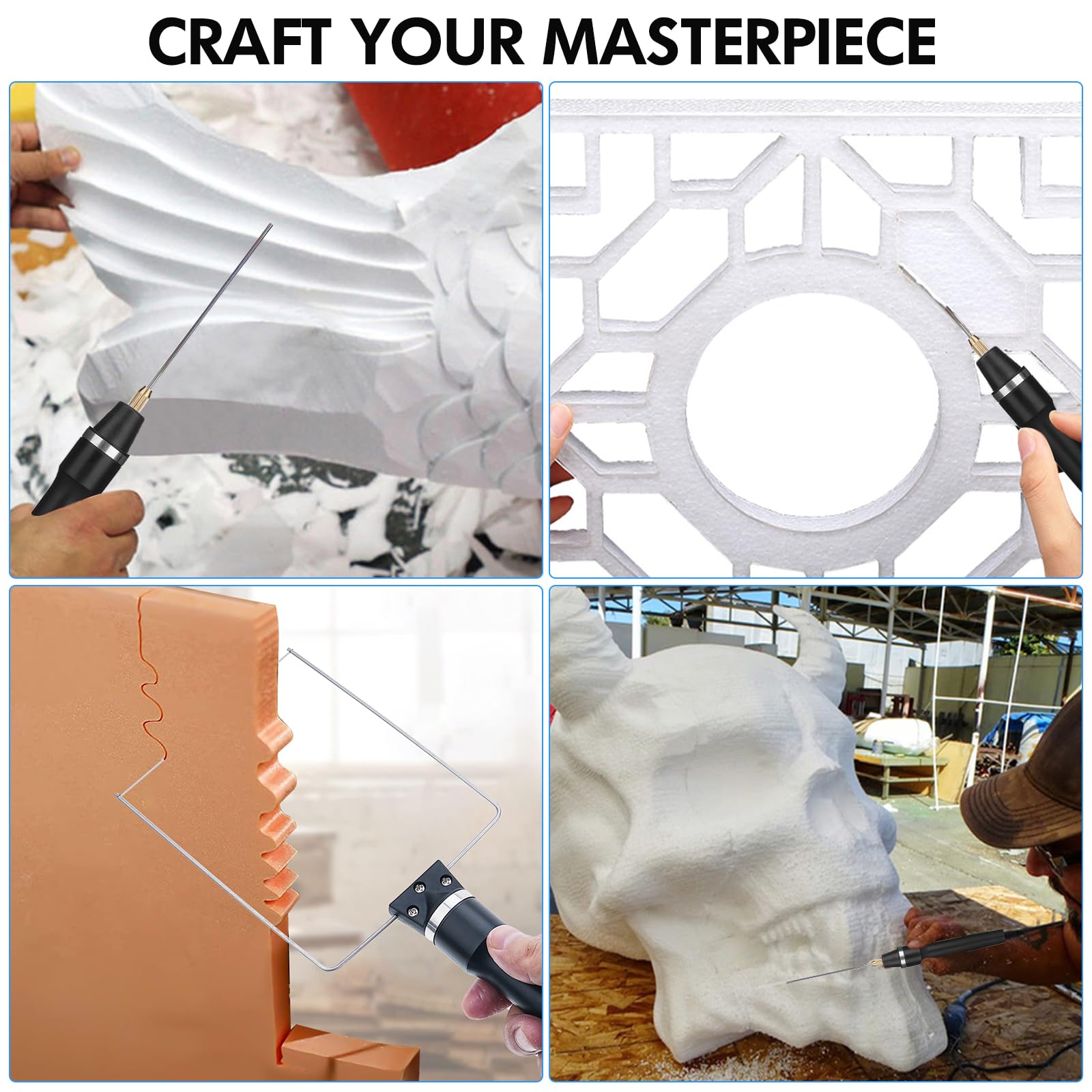 CRAFT YOUR MASTERPIECE