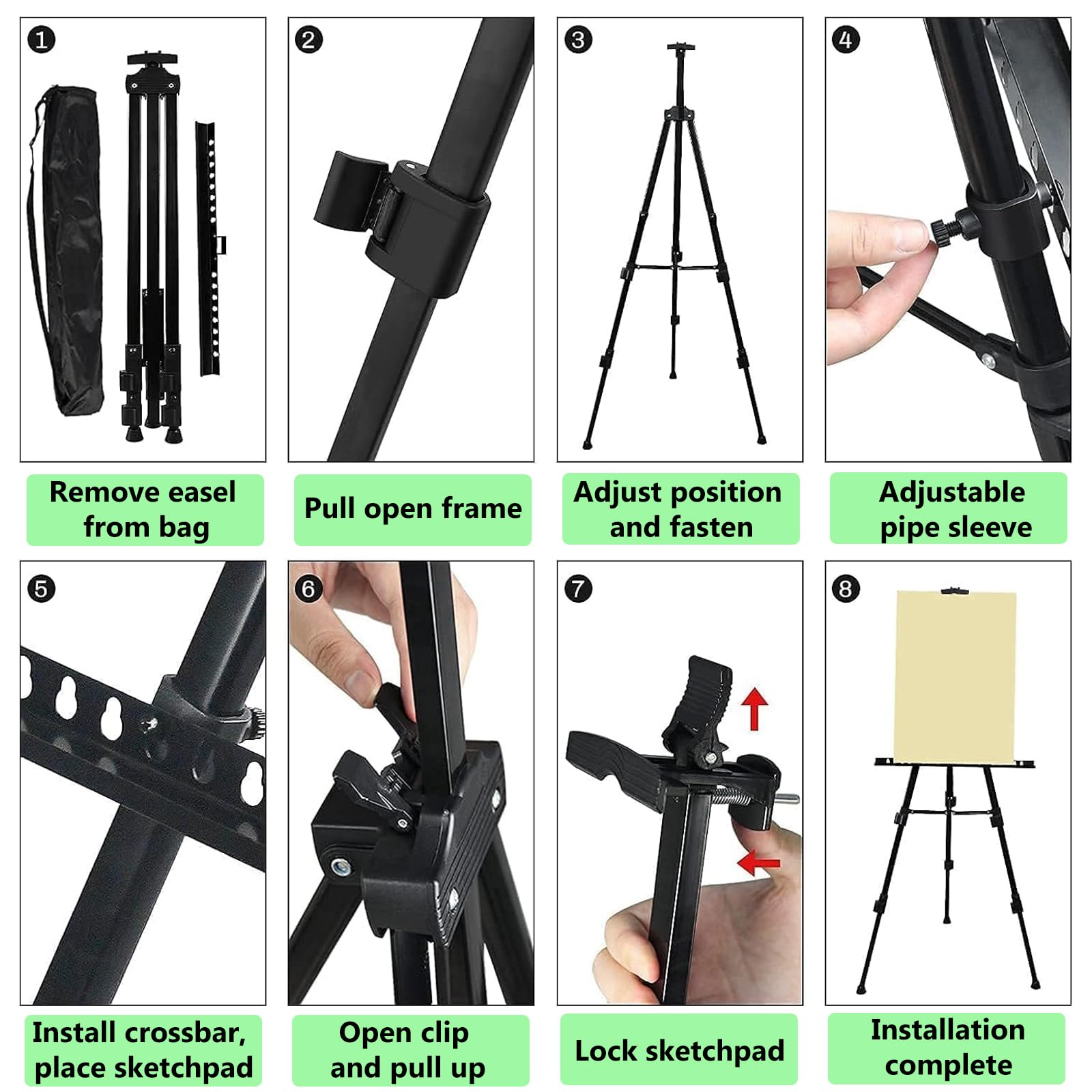 1
Remove easel from bag

2
Pull open frame

3
Adjust position and fasten

4
Adjustable pipe sleeve

5
Install crossbar, place sketchpad

6
Open clip and pull up

7
Lock sketchpad

8
Installation complete