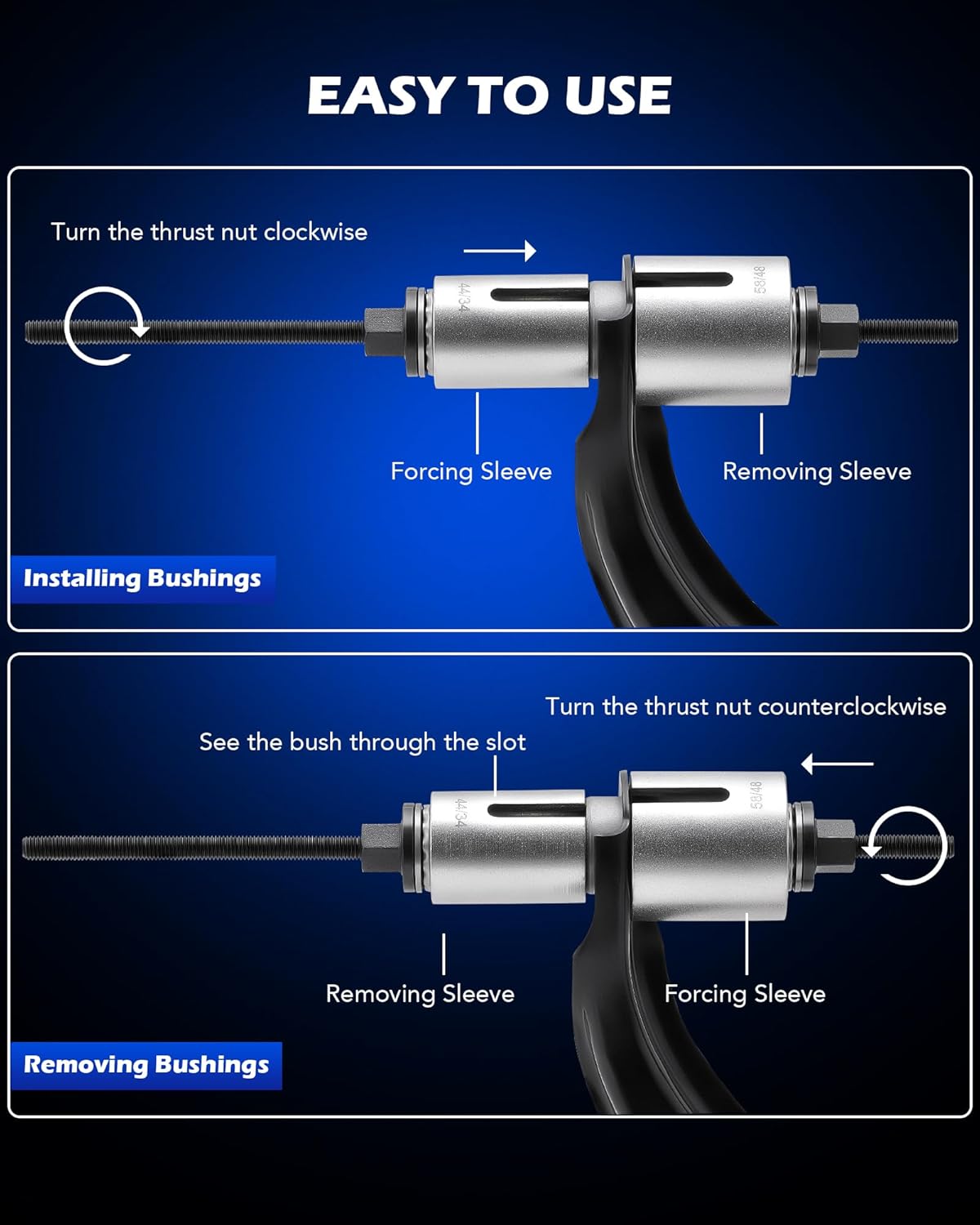 EASY TO USE

Turn the thrust nut clockwise

44/34

58/48

Forcing Sleeve

Removing Sleeve

Installing Bushings

Turn the thrust nut counterclockwise

See the bush through the slot

44/34

58/48

Removing Sleeve

Forcing Sleeve

Removing Bushings