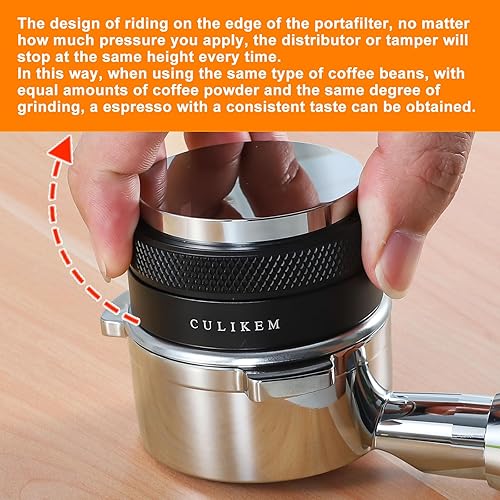 The design of riding on the edge of the portafilter, no matter how much pressure you apply, the distributor or tamper will stop at the same height every time.
In this way, when using the same type of coffee beans, with equal amounts of coffee powder and the same degree of grinding, a espresso with a consistent taste can be obtained.

CULIKEM