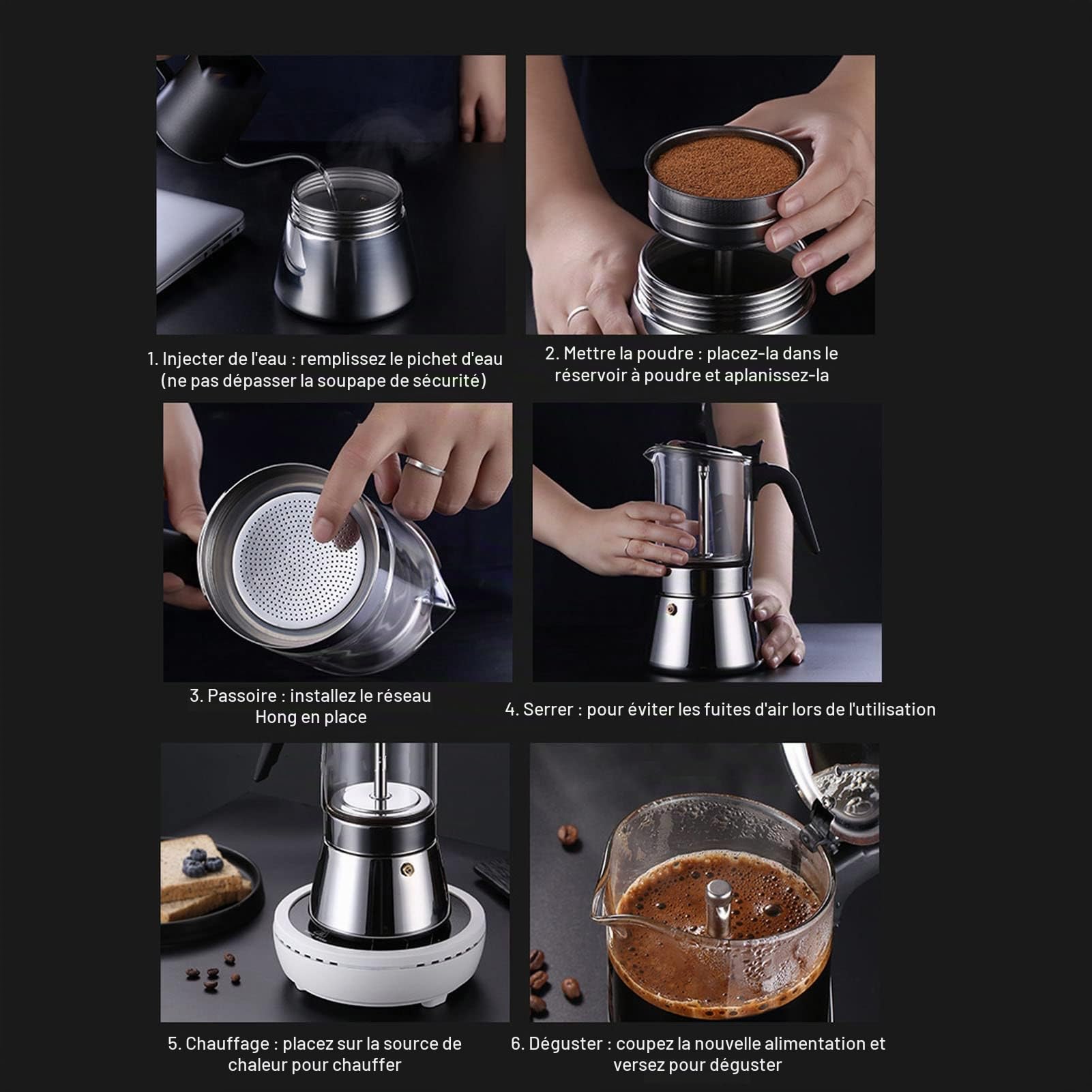 1. Injecter de l'eau : remplissez le pichet d'eau (ne pas dépasser la soupape de sécurité)

2. Mettre la poudre : placez-la dans le réservoir à poudre et aplanissez-la

3. Passoire : installez le réseau Hong en place

4. Serrer : pour éviter les fuites d'air lors de l'utilisation

5. Chauffage : placez sur la source de chaleur pour chauffer

6. Déguster : coupez la nouvelle alimentation et versez pour déguster