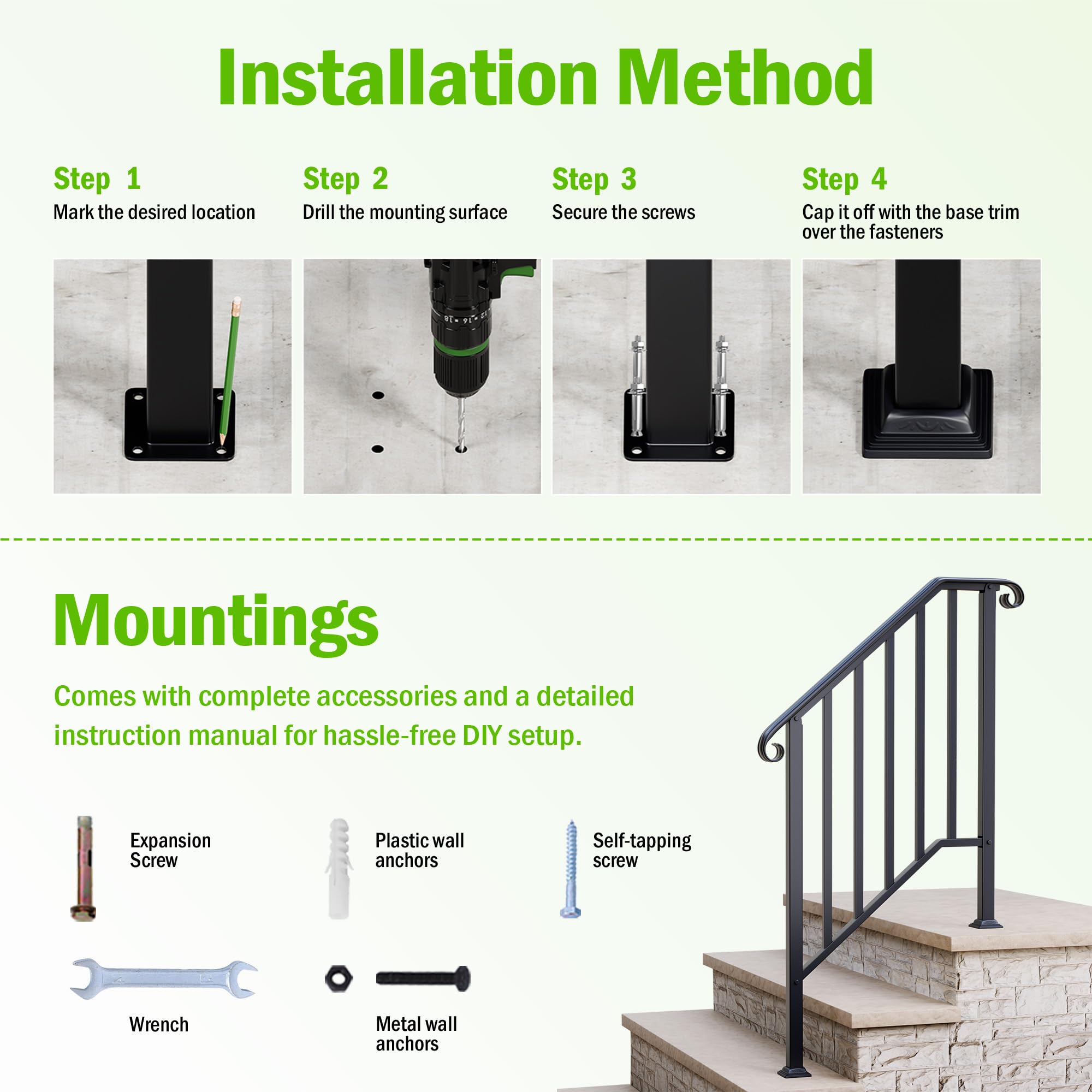 Installation Method

Step 1
Mark the desired location

Step 2
Drill the mounting surface

Step 3
Secure the screws

Step 4
Cap it off with the base trim over the fasteners

Mountings

Comes with complete accessories and a detailed instruction manual for hassle-free DIY setup.

Expansion Screw

Plastic wall anchors

Self-tapping screw

Wrench

Metal wall anchors