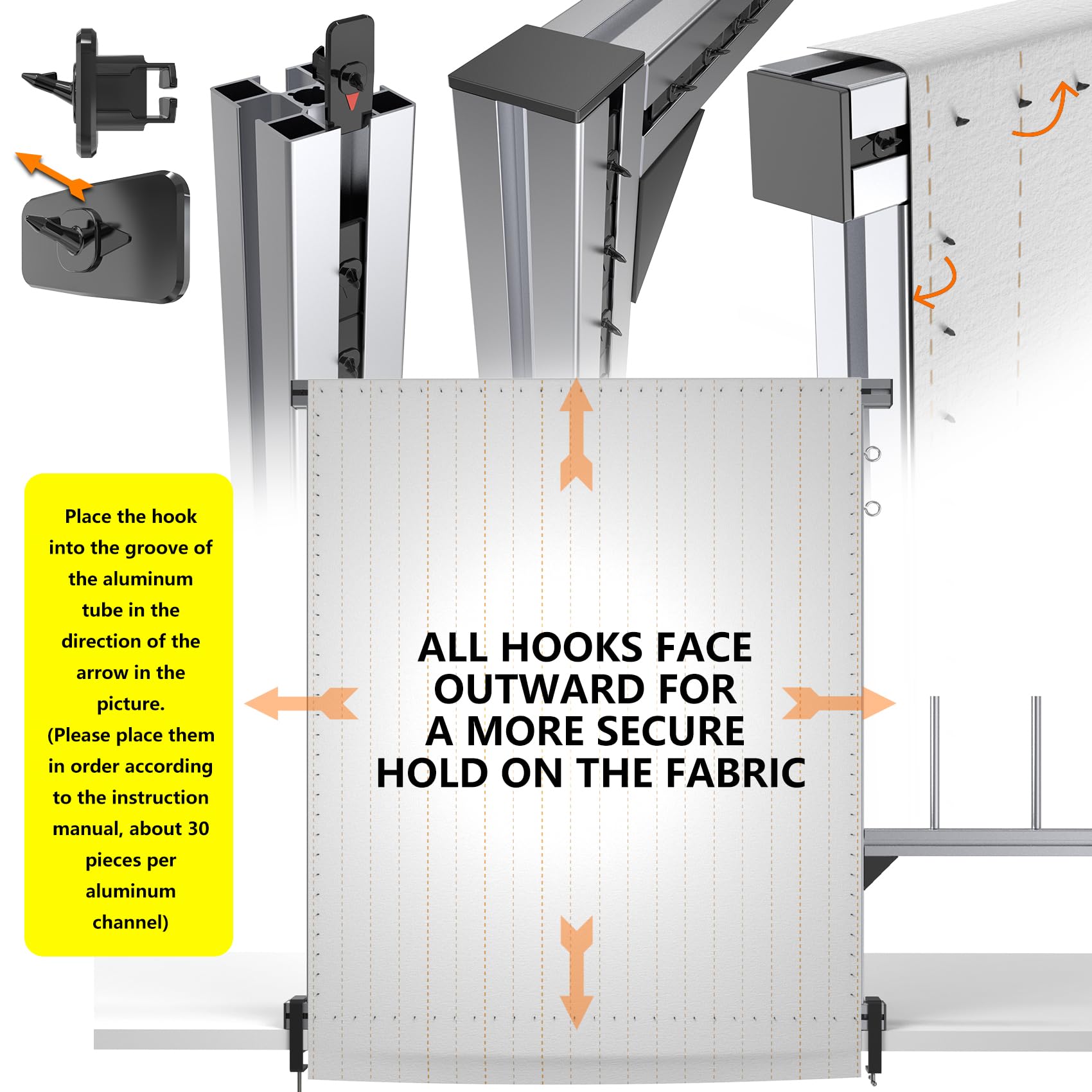 Place the hook into the groove of the aluminum tube in the direction of the arrow in the picture.
(Please place them in order according to the instruction manual, about 30 pieces per aluminum channel)

ALL HOOKS FACE OUTWARD FOR A MORE SECURE HOLD ON THE FABRIC