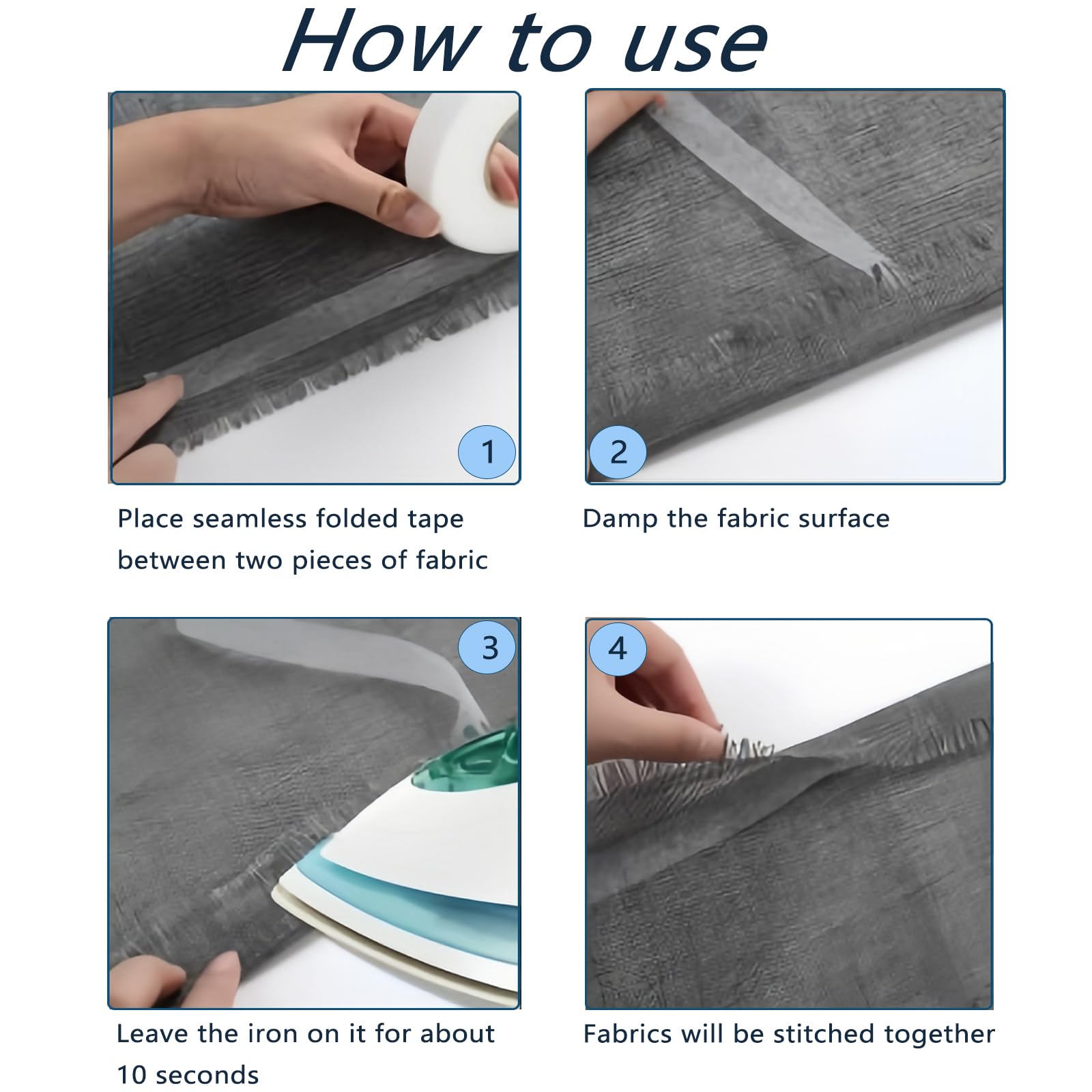 How to use

1

Place seamless folded tape between two pieces of fabric

2

Damp the fabric surface

3

Leave the iron on it for about 10 seconds

4

Fabrics will be stitched together