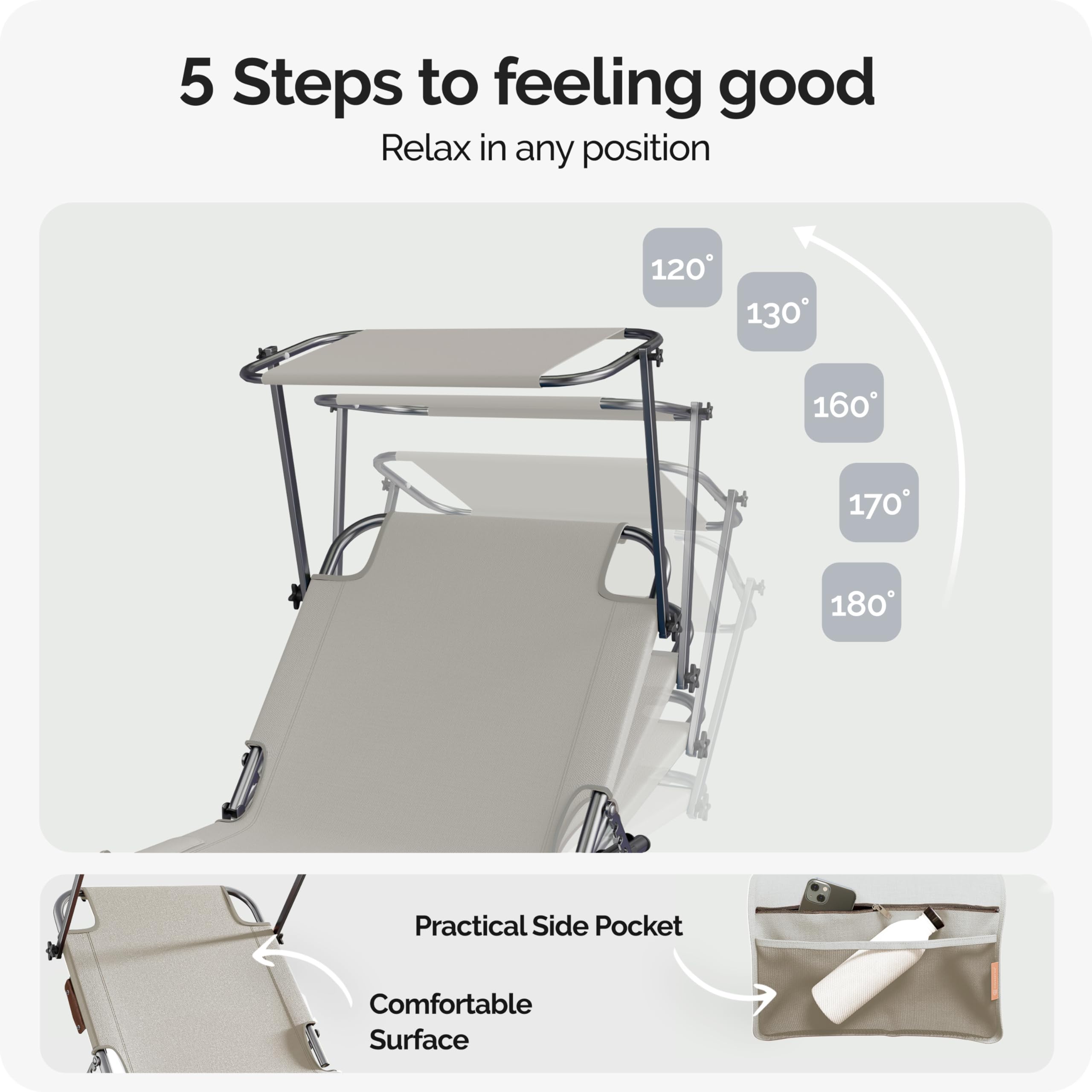 5 Steps to feeling good

Relax in any position

120°

130°

160°

170°

180°

Practical Side Pocket

Comfortable Surface