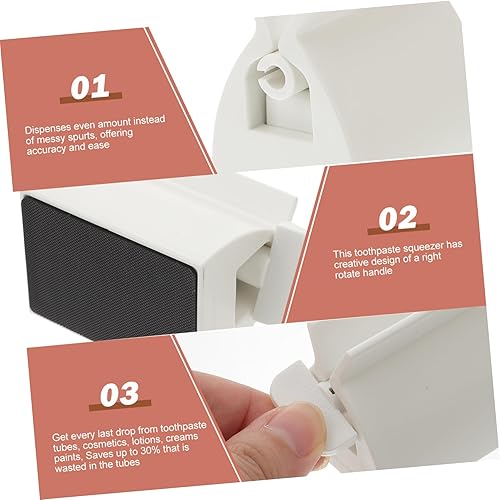 01

Dispenses even amount instead of messy spurts, offering accuracy and ease

02

This toothpaste squeezer has creative design of a right rotate handle

03

Get every last drop from toothpaste tubes, cosmetics, lotions, creams paints, Saves up to 30% that is wasted in the tubes