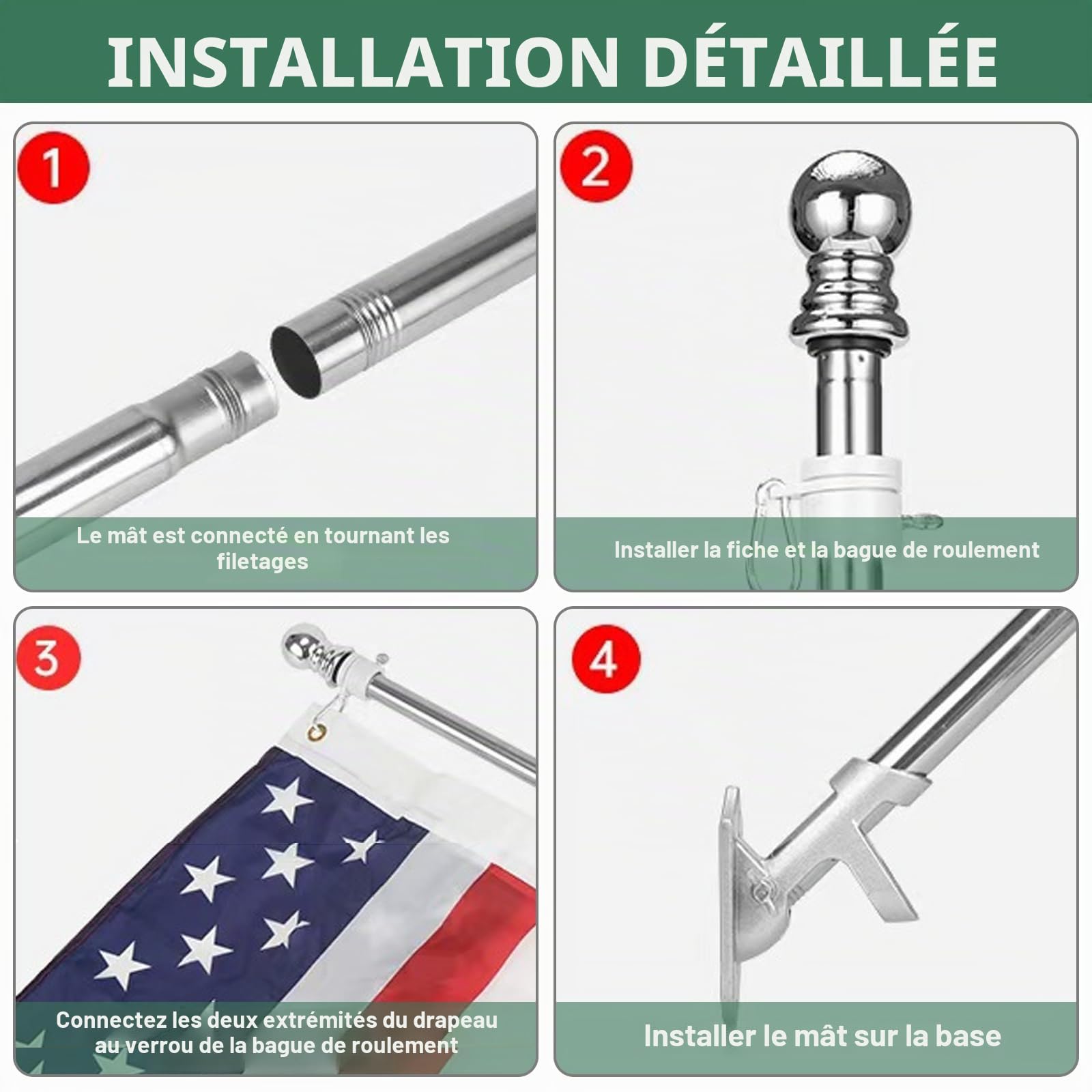 INSTALLATION DÉTAILLÉE

1

Le mât est connecté en tournant les filetages

2

Installer la fiche et la bague de roulement

3

Connectez les deux extrémités du drapeau au verrou de la bague de roulement

4

Installer le mât sur la base