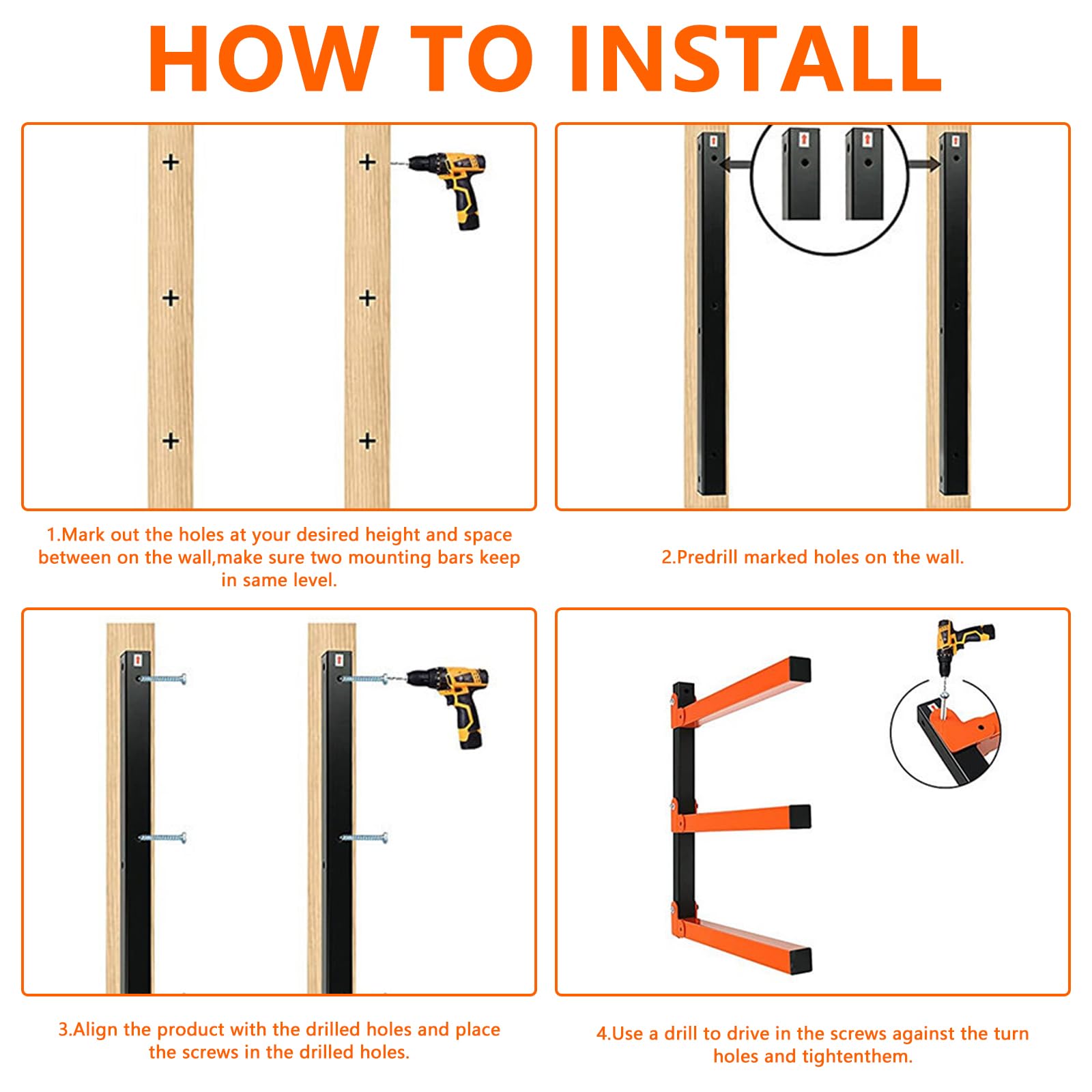 HOW TO INSTALL

1.Mark out the holes at your desired height and space between on the wall,make sure two mounting bars keep in same level.

2.Predrill marked holes on the wall.

3.Align the product with the drilled holes and place the screws in the drilled holes.

4.Use a drill to drive in the screws against the turn holes and tightenthem.