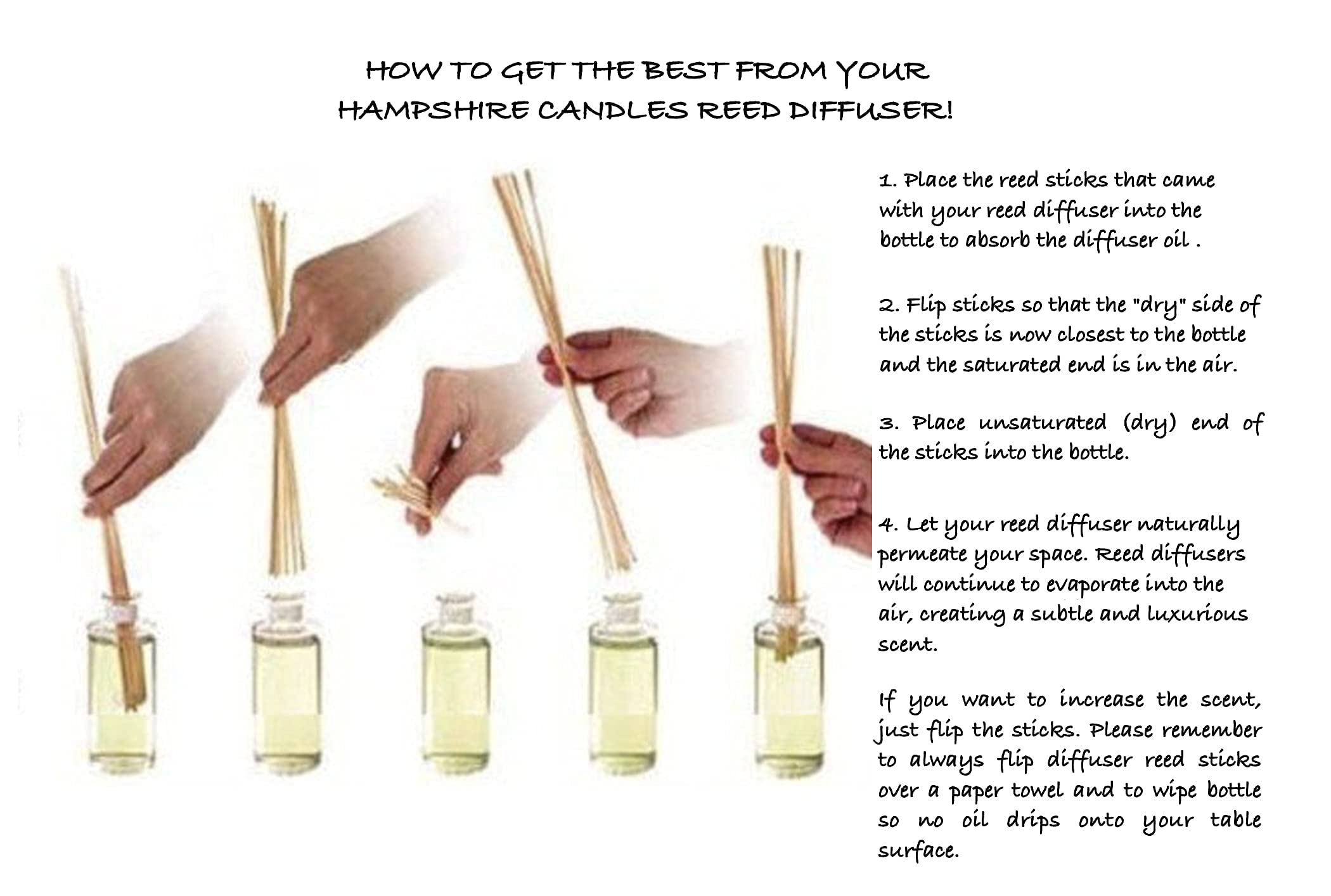 HOW TO GET THE BEST FROM YOUR HAMPSHIRE CANDLES REED DIFFUSER!

1. Place the reed sticks that came with your reed diffuser into the bottle to absorb the diffuser oil .

2. Flip sticks so that the "dry" side of the sticks is now closest to the bottle and the saturated end is in the air.

3. Place unsaturated (dry) end of the sticks into the bottle.

4. Let your reed diffuser naturally permeate your space. Reed diffusers will continue to evaporate into the air, creating a subtle and luxurious scent.

If you want to increase the scent, just flip the sticks. Please remember to always flip diffuser reed sticks over a paper towel and to wipe bottle so no oil drips onto your table surface.