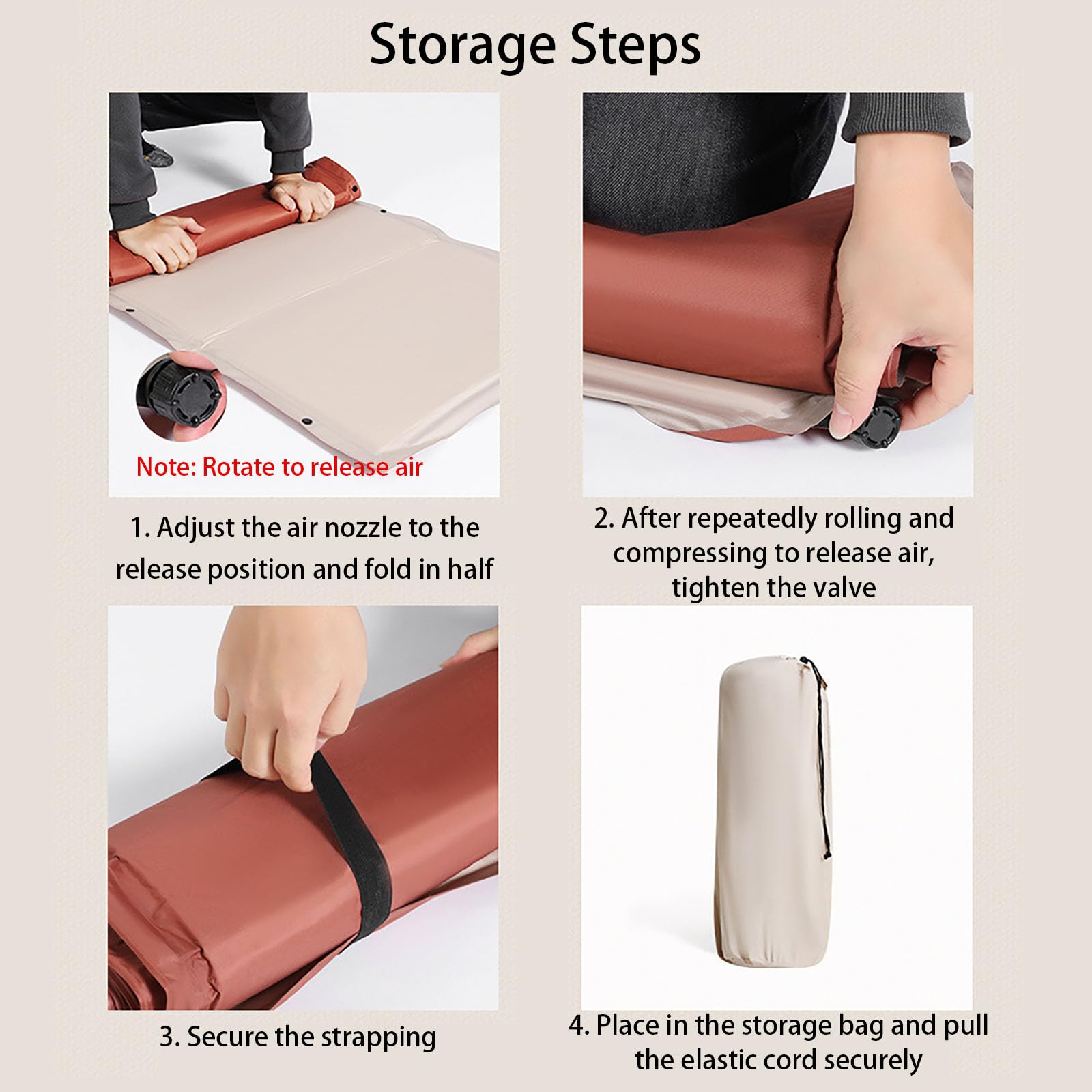 Storage Steps

Note: Rotate to release air

1. Adjust the air nozzle to the release position and fold in half

2. After repeatedly rolling and compressing to release air, tighten the valve

3. Secure the strapping

4. Place in the storage bag and pull the elastic cord securely