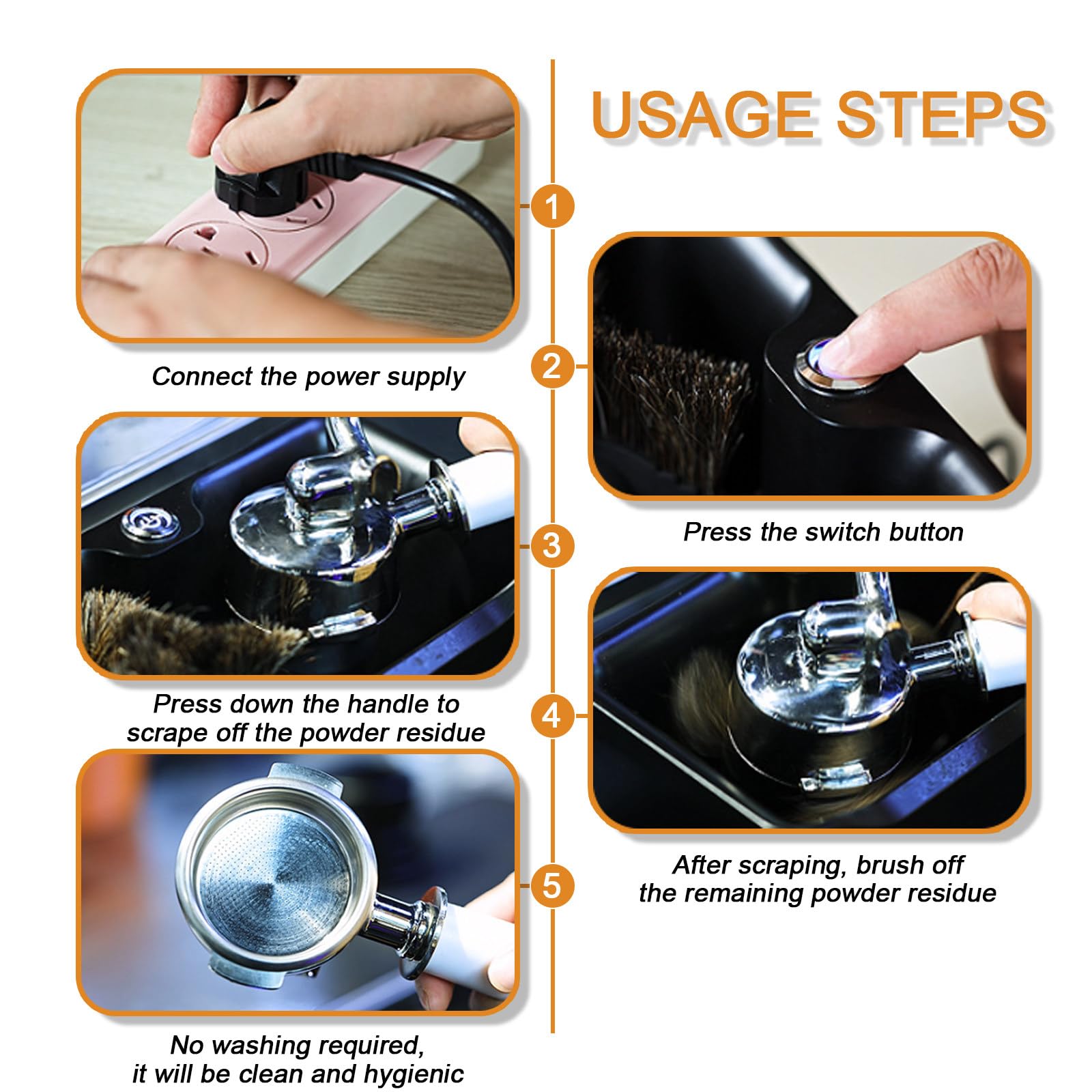 USAGE STEPS

1

Connect the power supply

2

Press the switch button

3

Press down the handle to scrape off the powder residue

4

After scraping, brush off the remaining powder residue

5

No washing required, it will be clean and hygienic