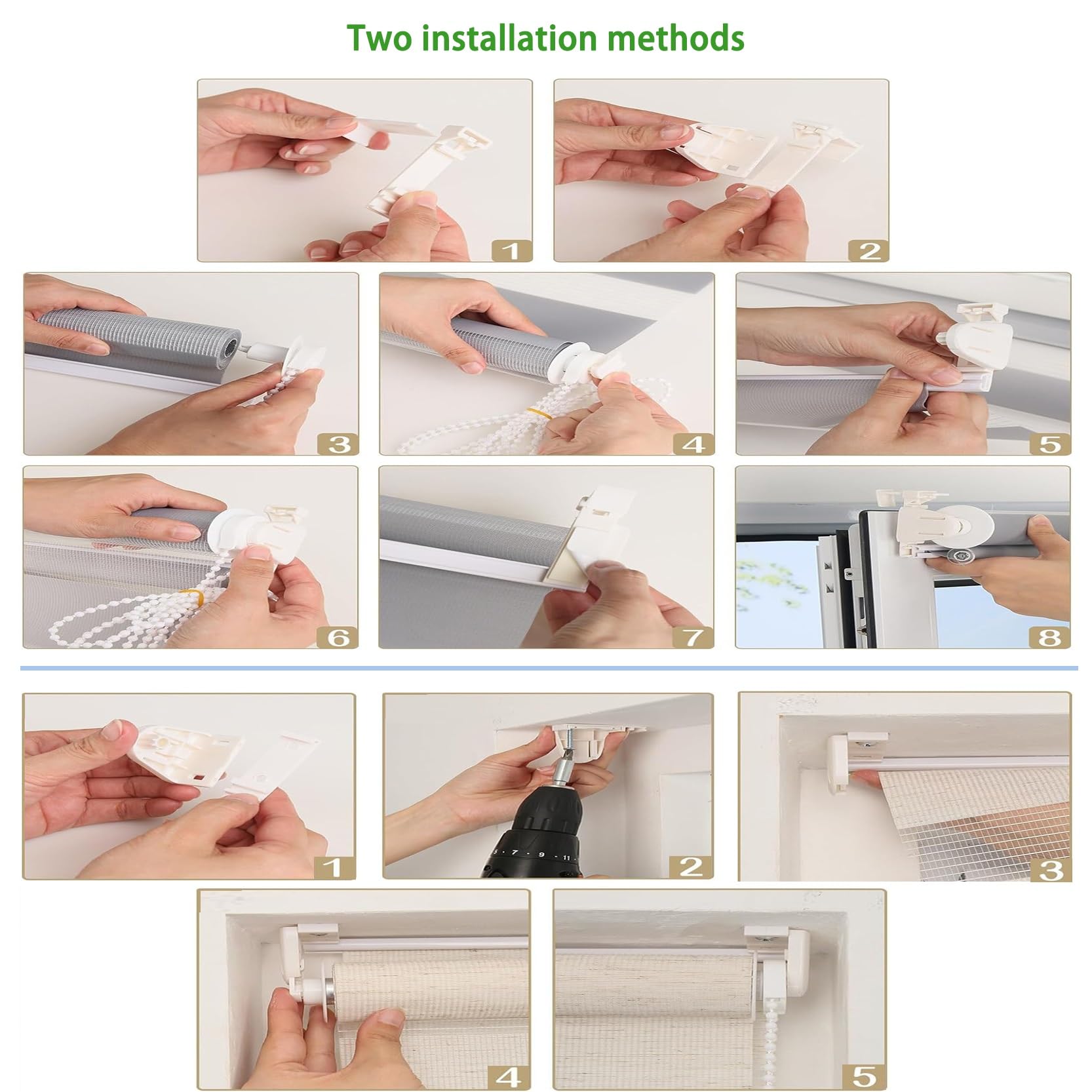 Two installation methods

1

2

3

4

5

6

7

8

1

2

3

4

5