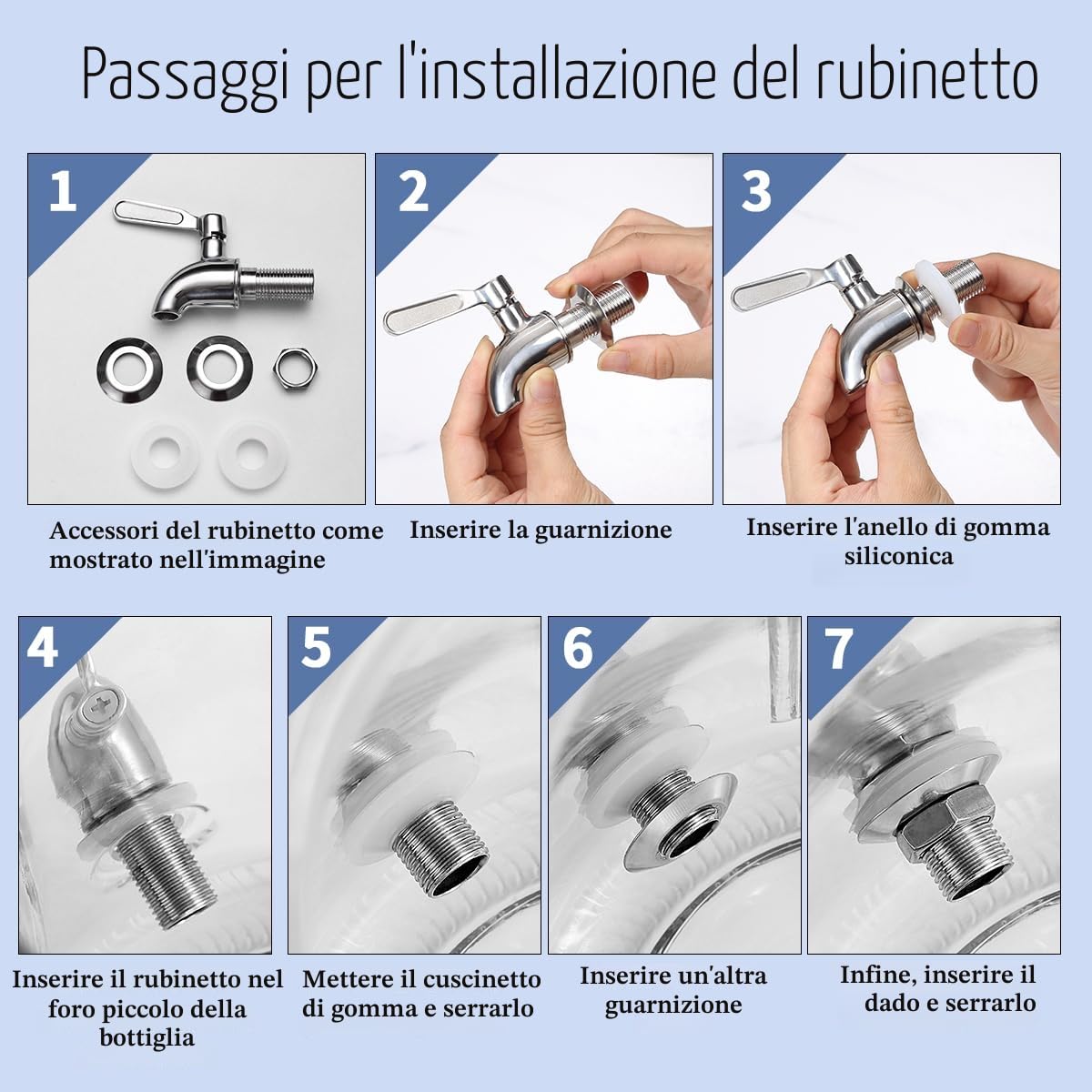 Passaggi per l'installazione del rubinetto

1
Accessori del rubinetto come mostrato nell'immagine

2
Inserire la guarnizione

3
Inserire l'anello di gomma siliconica

4
Inserire il rubinetto nel foro piccolo della bottiglia

5
Mettere il cuscinetto di gomma e serrarlo

6
Inserire un'altra guarnizione

7
Infine, inserire il dado e serrarlo