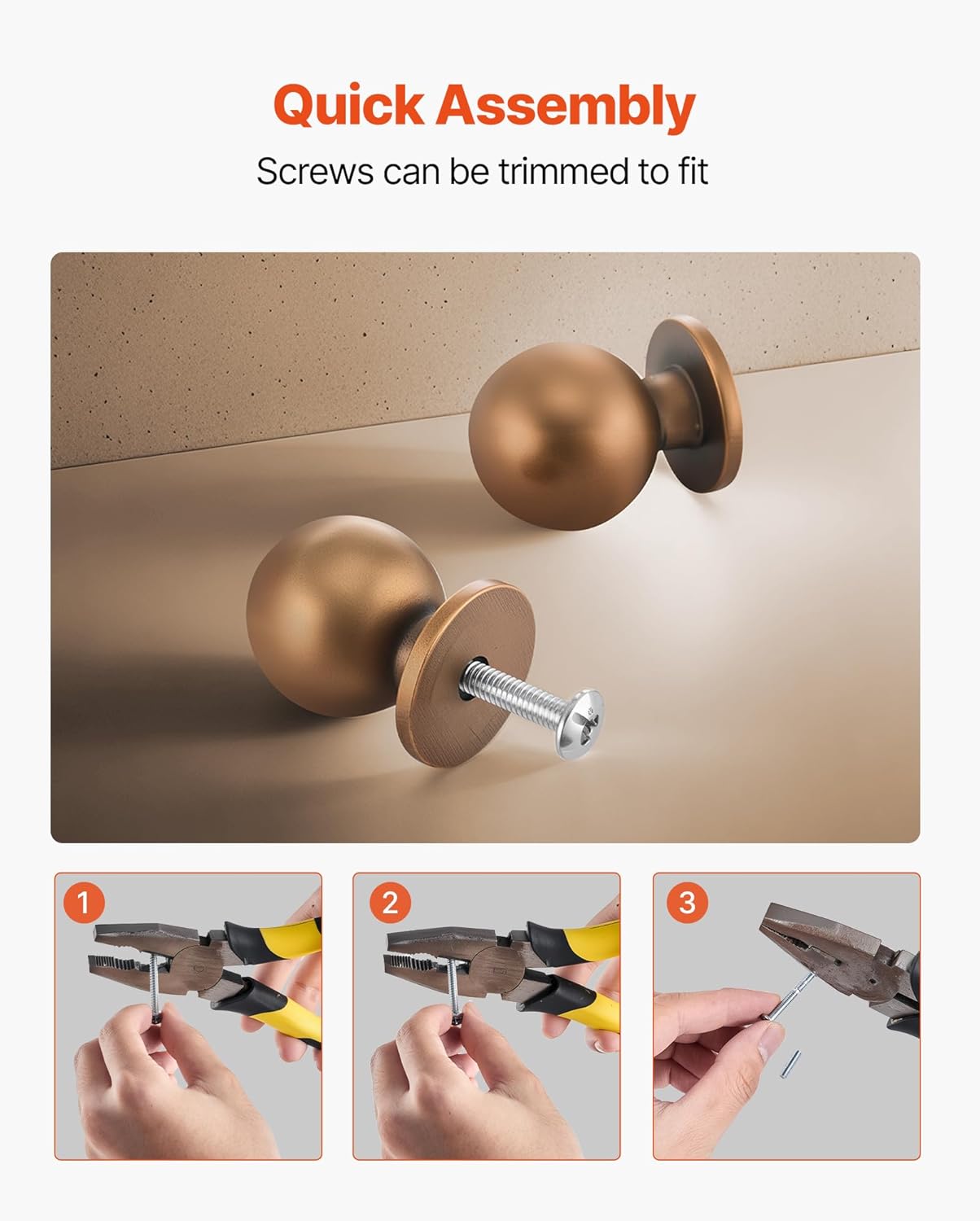 Quick Assembly

Screws can be trimmed to fit

1

2

3