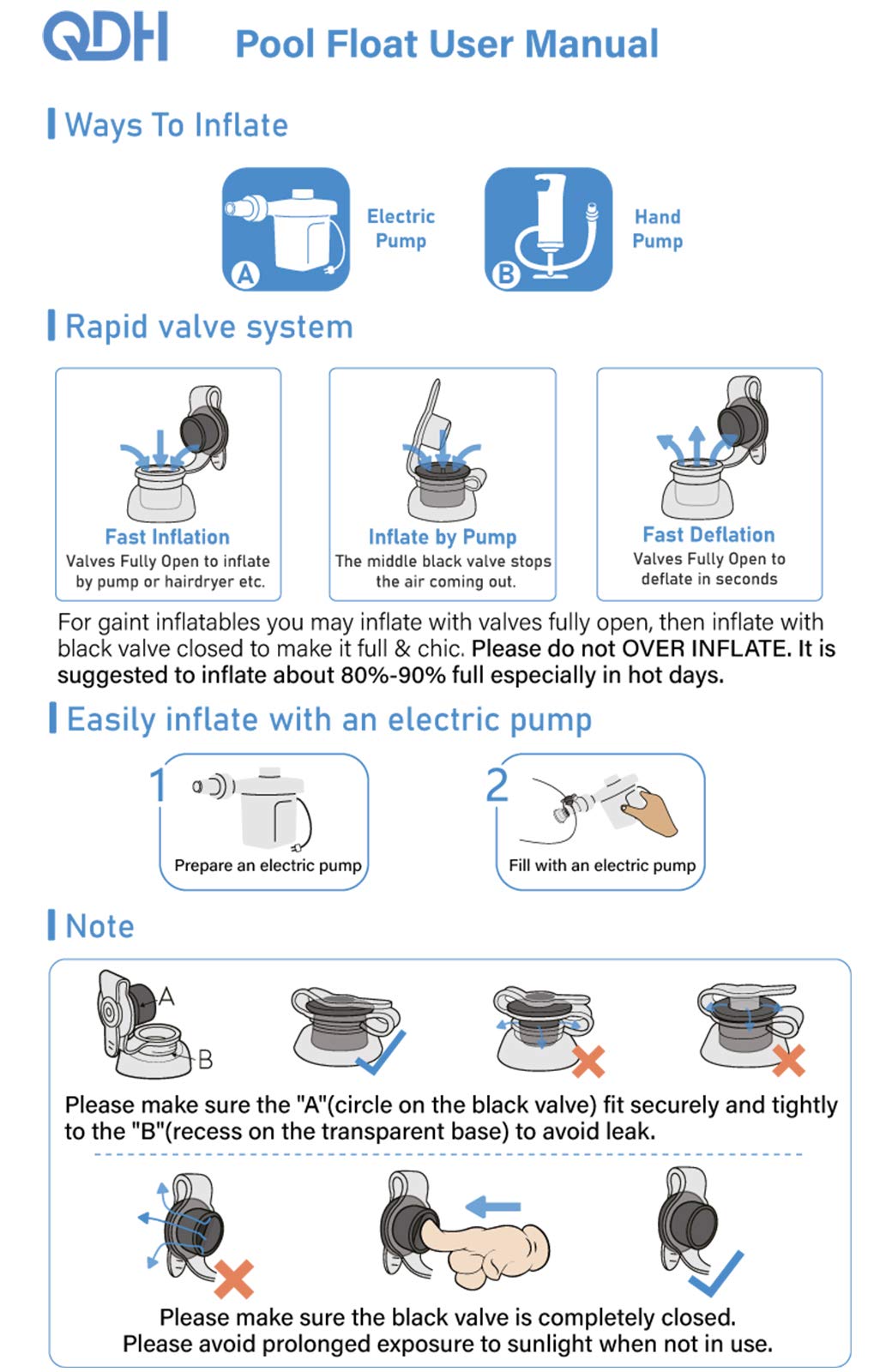 QDH Pool Float User Manual

Ways To Inflate

A Electric Pump

B Hand Pump

Rapid valve system

Fast Inflation
Valves Fully Open to inflate by pump or hairdryer etc.

Inflate by Pump
The middle black valve stops the air coming out.

Fast Deflation
Valves Fully Open to deflate in seconds

For gaint inflatables you may inflate with valves fully open, then inflate with black valve closed to make it full & chic. Please do not OVER INFLATE. It is suggested to inflate about 80%-90% full especially in hot days.

Easily inflate with an electric pump

1 Prepare an electric pump

2 Fill with an electric pump

Note

A

B

Please make sure the "A"(circle on the black valve) fit securely and tightly to the "B"(recess on the transparent base) to avoid leak.

Please make sure the black valve is completely closed.
Please avoid prolonged exposure to sunlight when not in use.